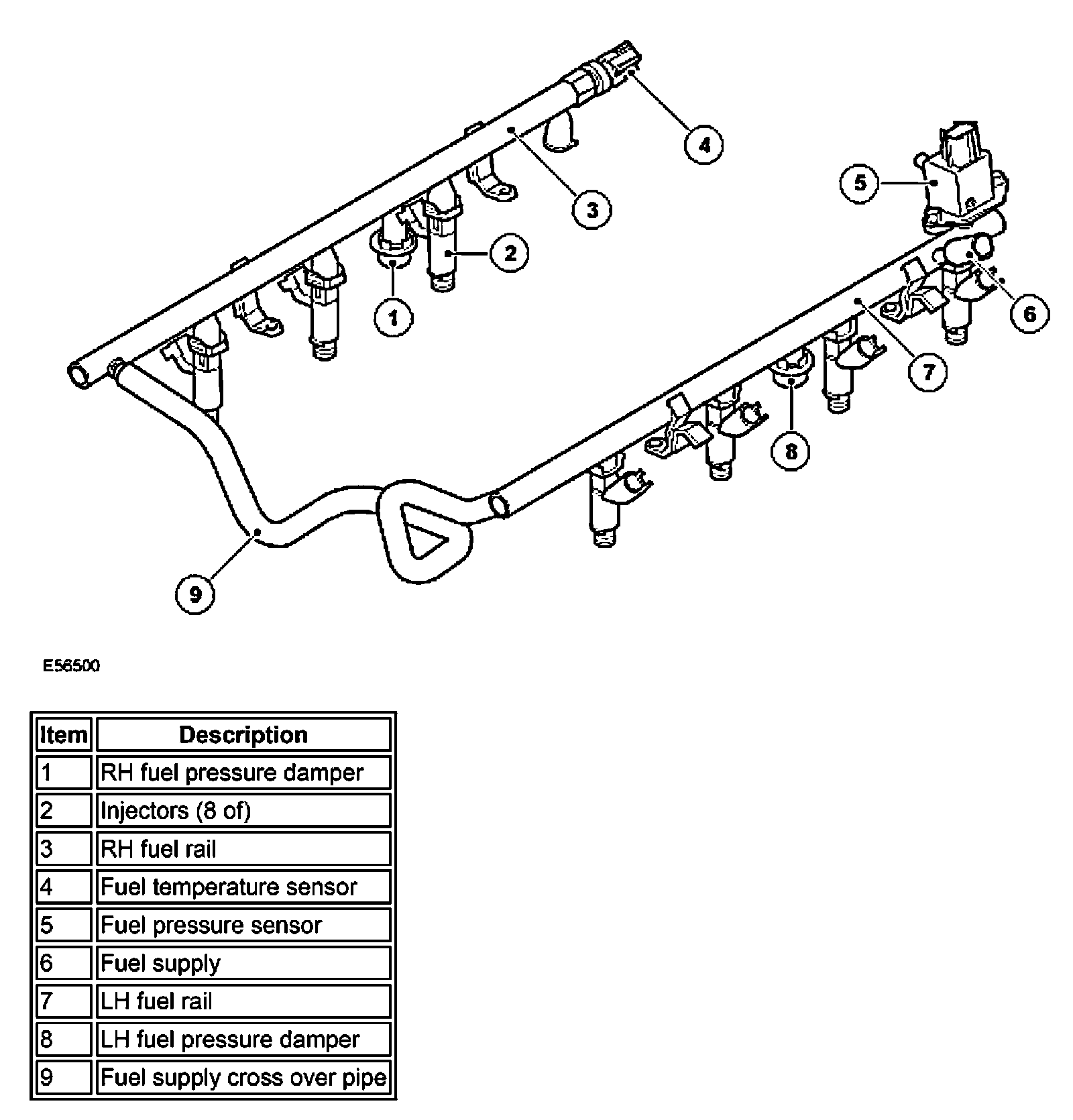 4

5

3

2

6

1

7

8

9

E56500

| Item | Description |
|---|---|
| 1 | RH fuel pressure damper |
| 2 | Injectors (8 of) |
| 3 | RH fuel rail |
| 4 | Fuel temperature sensor |
| 5 | Fuel pressure sensor |
| 6 | Fuel supply |
| 7 | LH fuel rail |
| 8 | LH fuel pressure damper |
| 9 | Fuel supply cross over pipe |