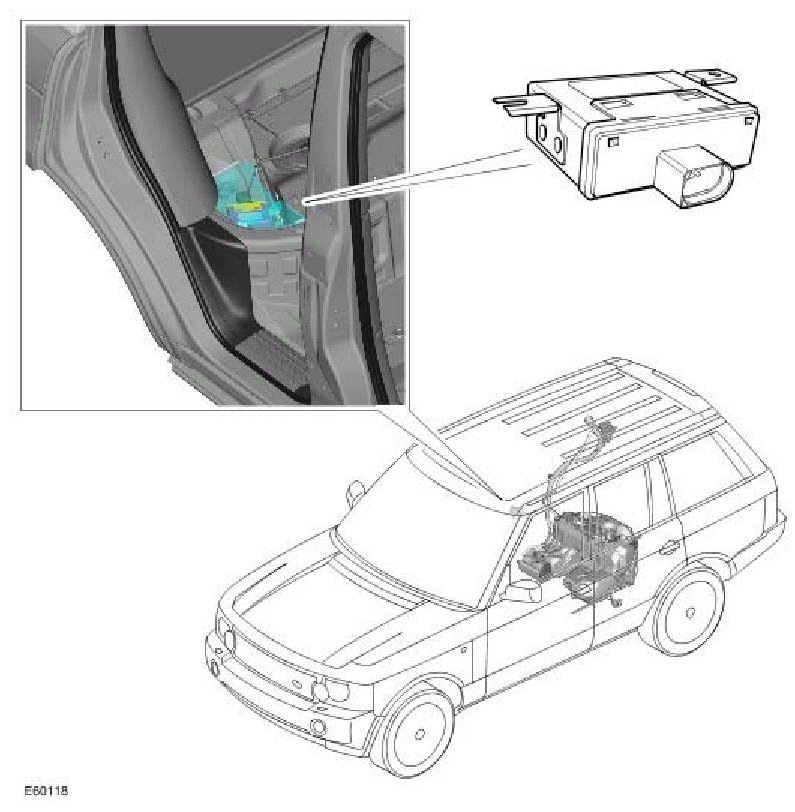 E60118