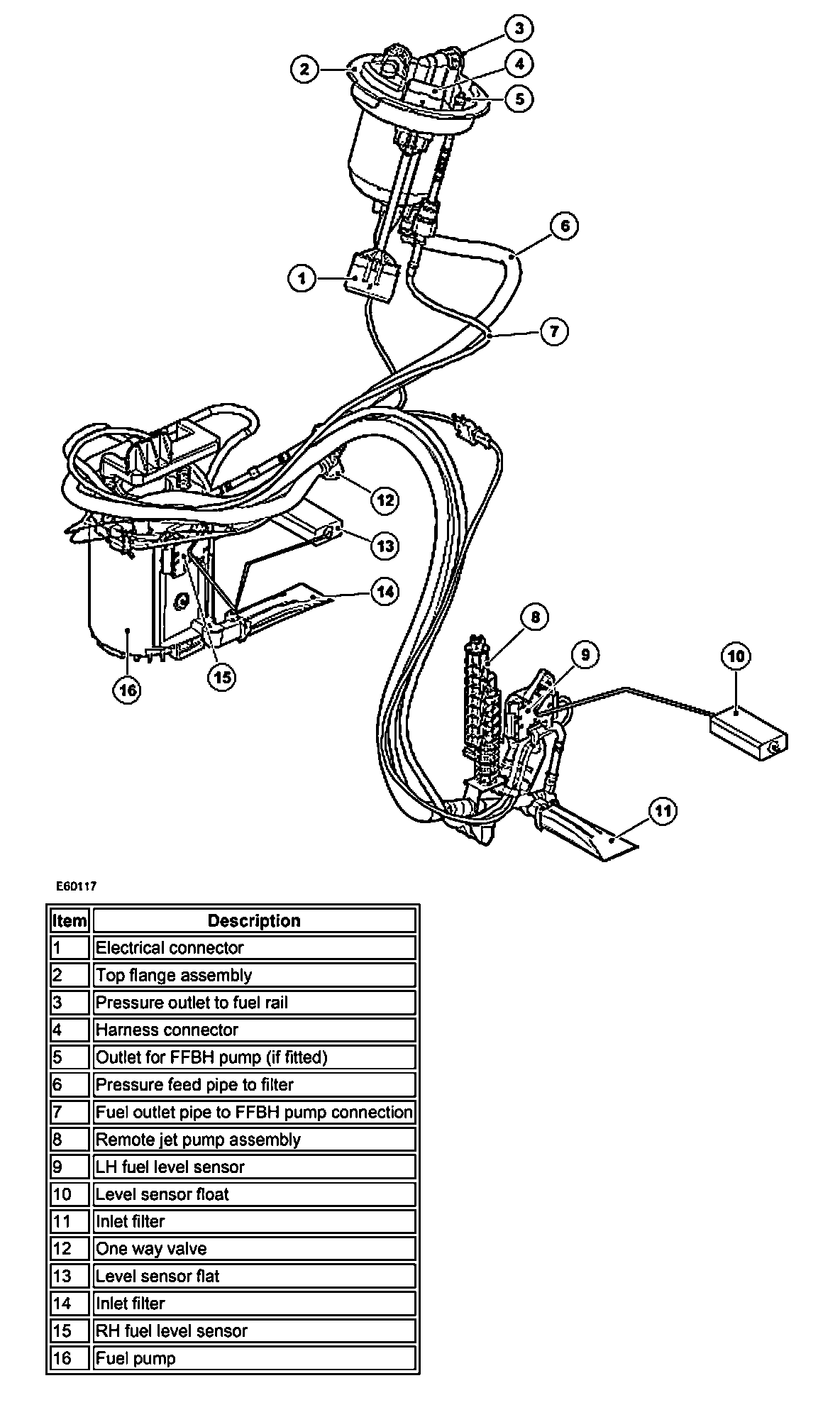 3
2
4
5
6
1
7
12
13
14
8
9
10
15
16
11

E60117

| Item | Description |
|---|---|
| 1 | Electrical connector |
| 2 | Top flange assembly |
| 3 | Pressure outlet to fuel rail |
| 4 | Harness connector |
| 5 | Outlet for FFBH pump (if fitted) |
| 6 | Pressure feed pipe to filter |
| 7 | Fuel outlet pipe to FFBH pump connection |
| 8 | Remote jet pump assembly |
| 9 | LH fuel level sensor |
| 10 | Level sensor float |
| 11 | Inlet filter |
| 12 | One way valve |
| 13 | Level sensor flat |
| 14 | Inlet filter |
| 15 | RH fuel level sensor |
| 16 | Fuel pump |