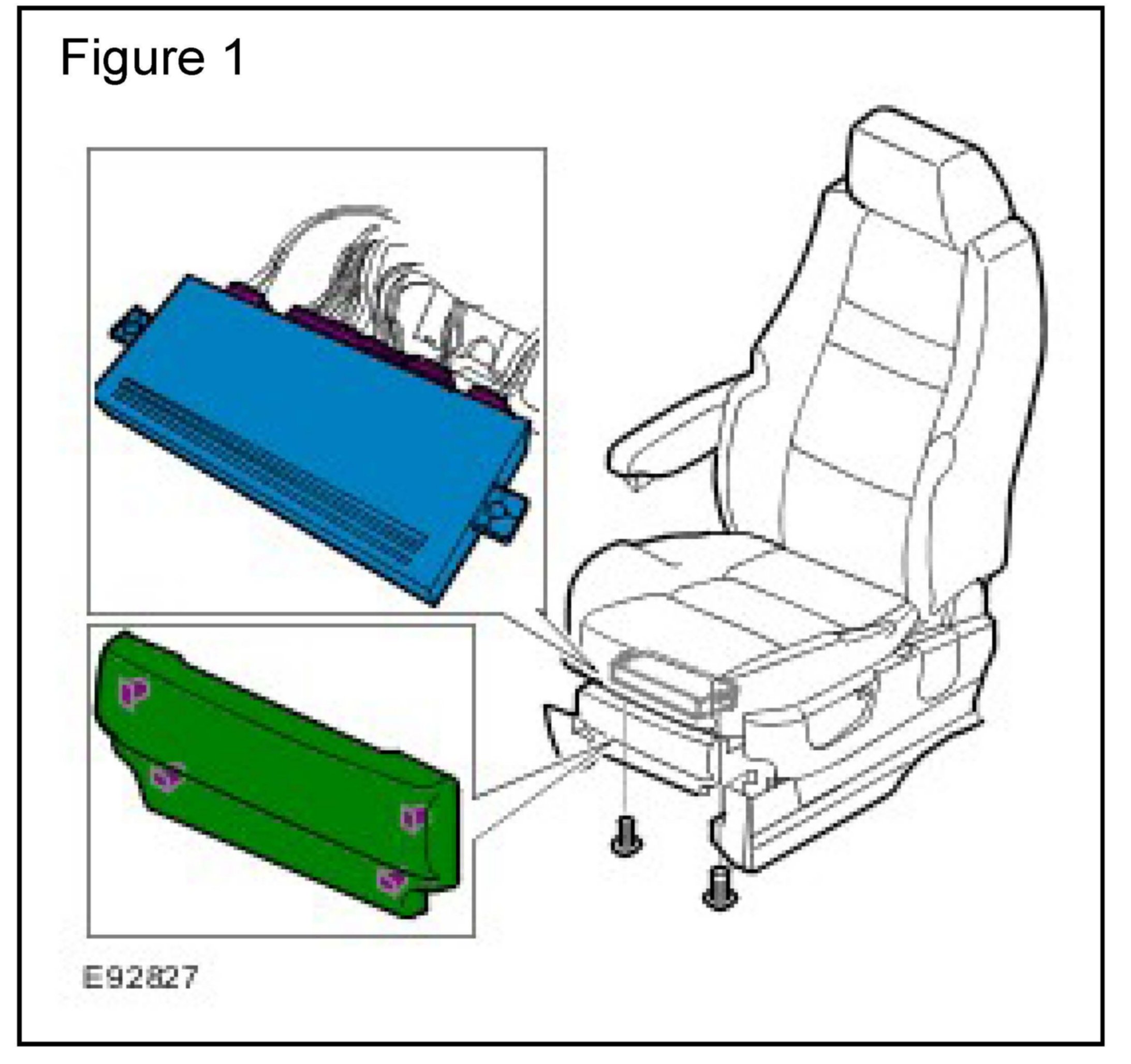 Figure 1

E92827