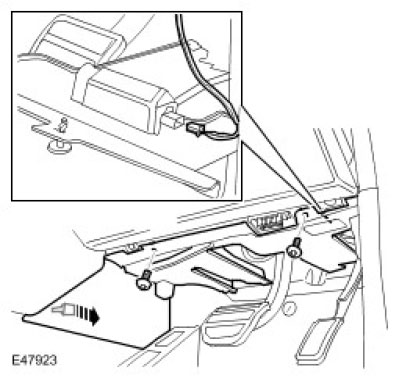 E47923