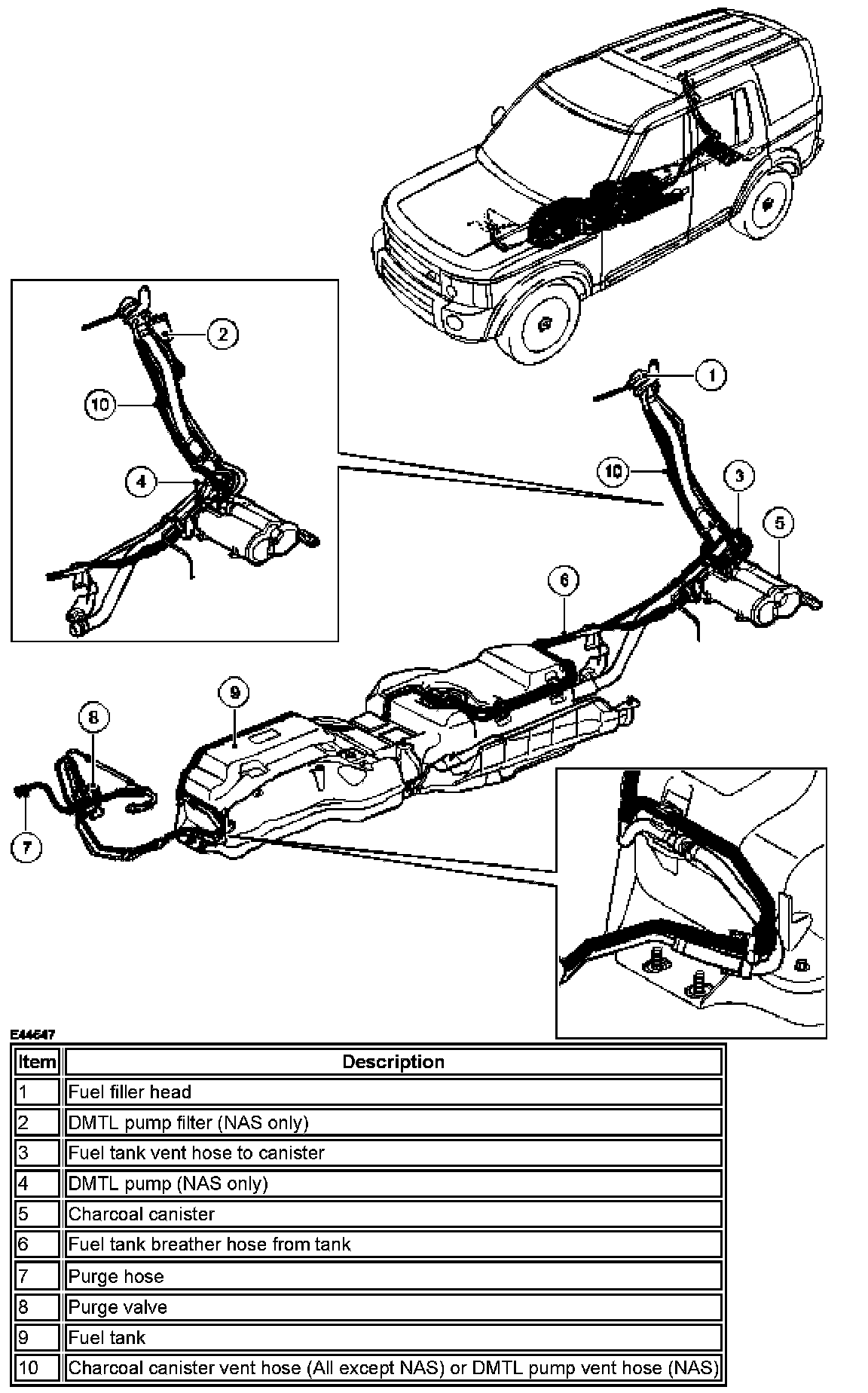 2

10

4

1

10

3

5

6

9

8

7

E44647

| Item | Description |
|---|---|
| 1 | Fuel filler head |
| 2 | DMTL pump filter (NAS only) |
| 3 | Fuel tank vent hose to canister |
| 4 | DMTL pump (NAS only) |
| 5 | Charcoal canister |
| 6 | Fuel tank breather hose from tank |
| 7 | Purge hose |
| 8 | Purge valve |
| 9 | Fuel tank |
| 10 | Charcoal canister vent hose (All except NAS) or DMTL pump vent hose (NAS) |