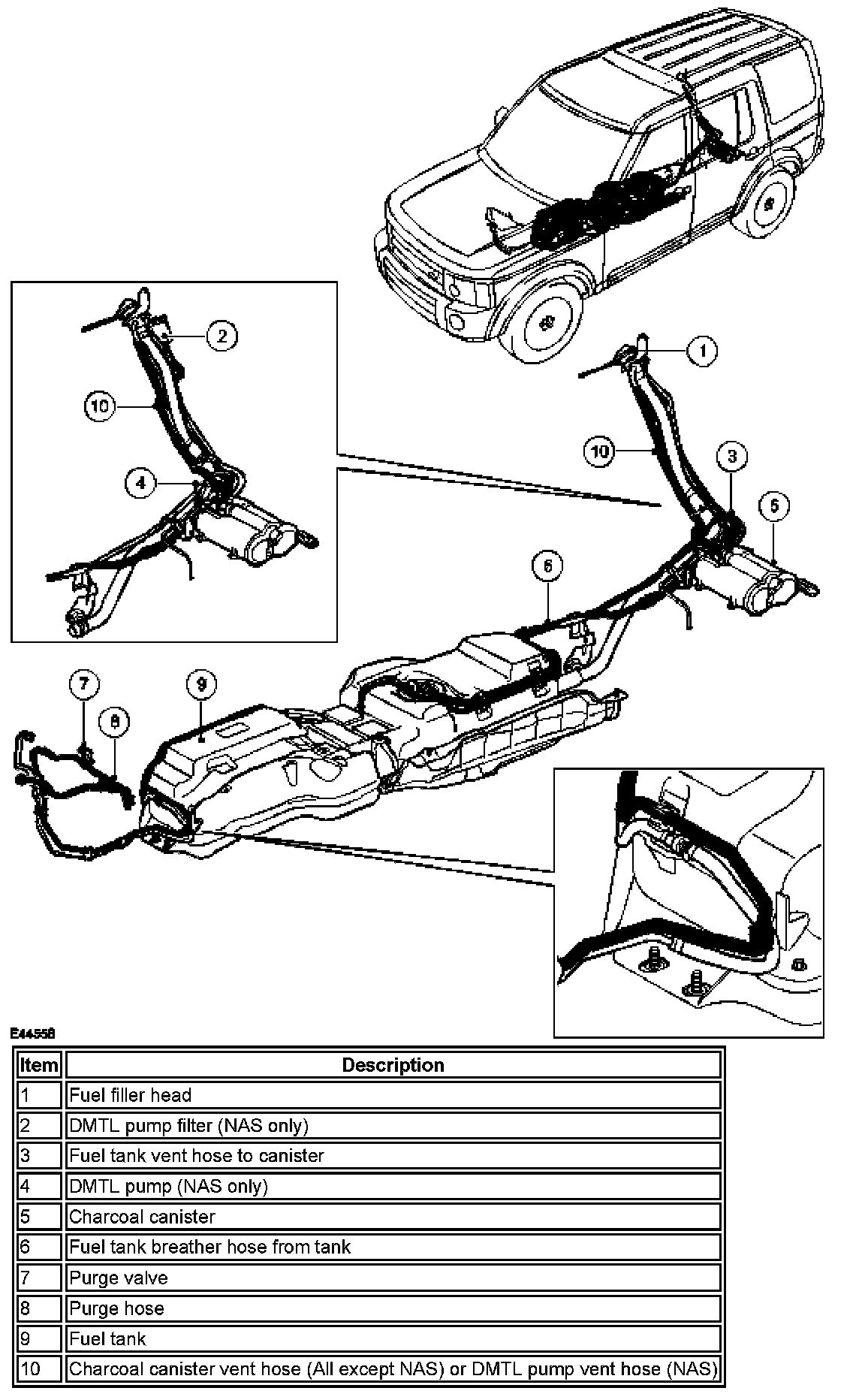 2

10

4

1

10

3

5

6

7

8

9

E44558

| Item | Description |
|---|---|
| 1 | Fuel filler head |
| 2 | DMTL pump filter (NAS only) |
| 3 | Fuel tank vent hose to canister |
| 4 | DMTL pump (NAS only) |
| 5 | Charcoal canister |
| 6 | Fuel tank breather hose from tank |
| 7 | Purge valve |
| 8 | Purge hose |
| 9 | Fuel tank |
| 10 | Charcoal canister vent hose (All except NAS) or DMTL pump vent hose (NAS) |