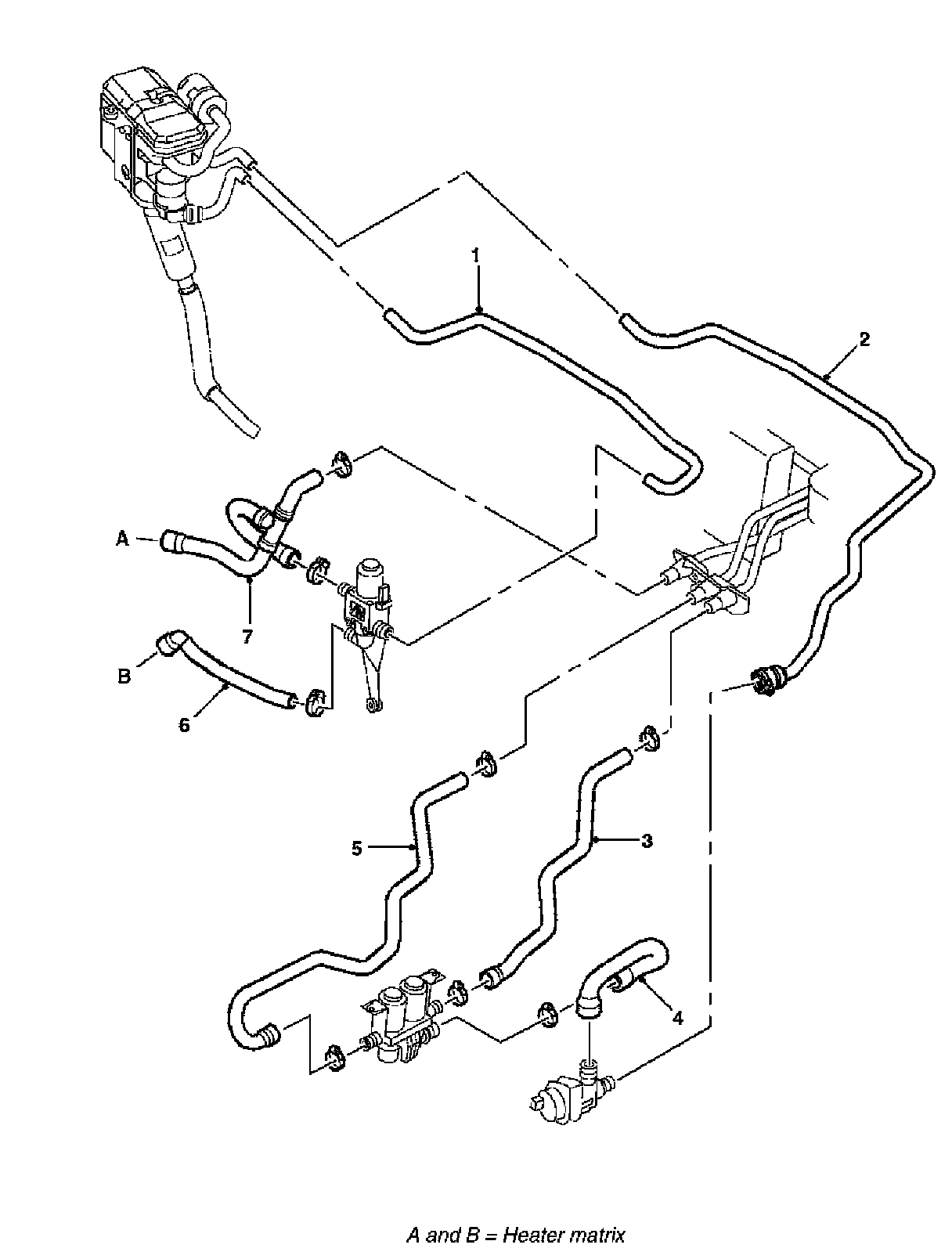 1

2

A

7

B

6

5

3

4

A and B = Heater matrix