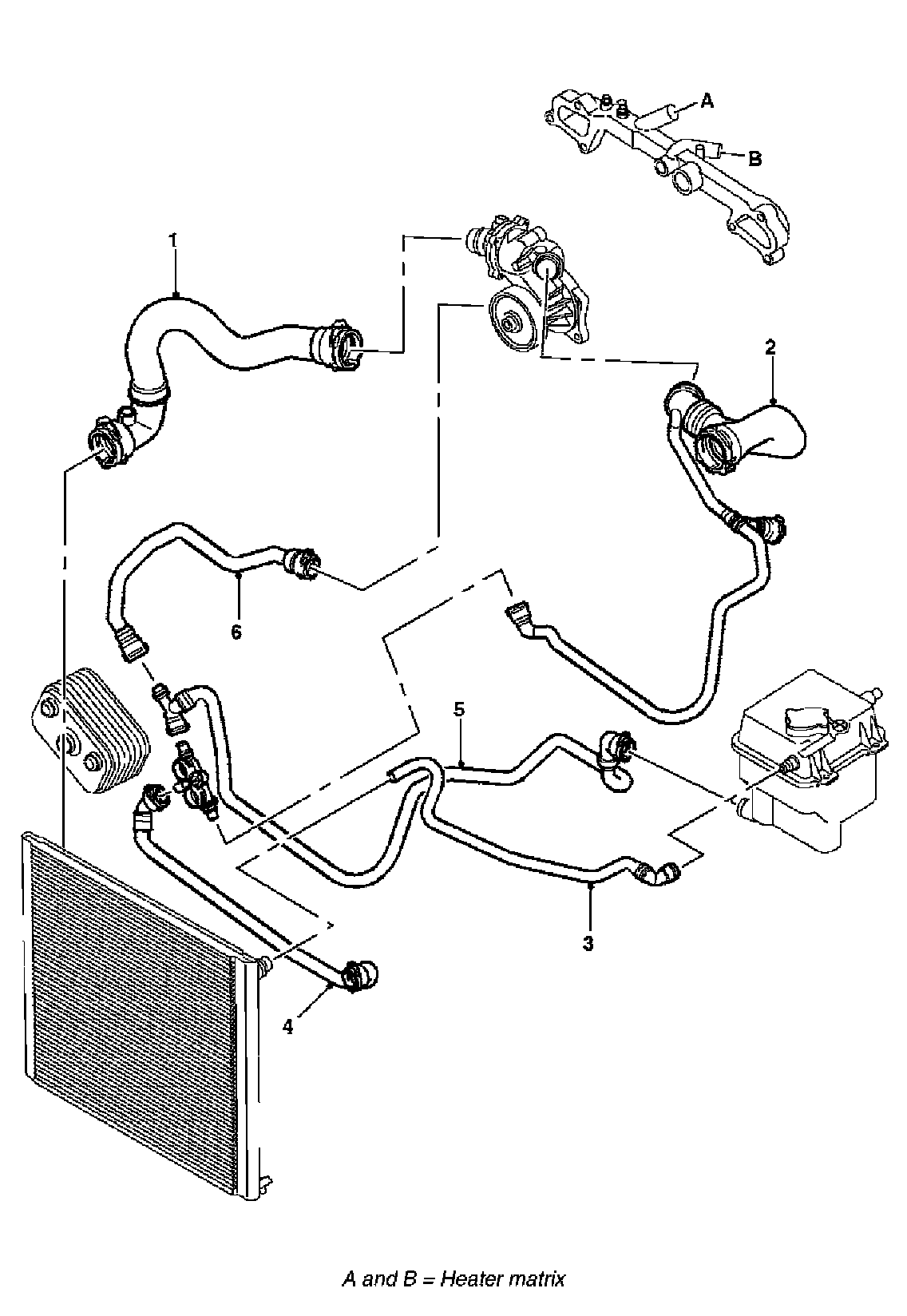 A

B

1

2

6

5

3

4

A and B = Heater matrix