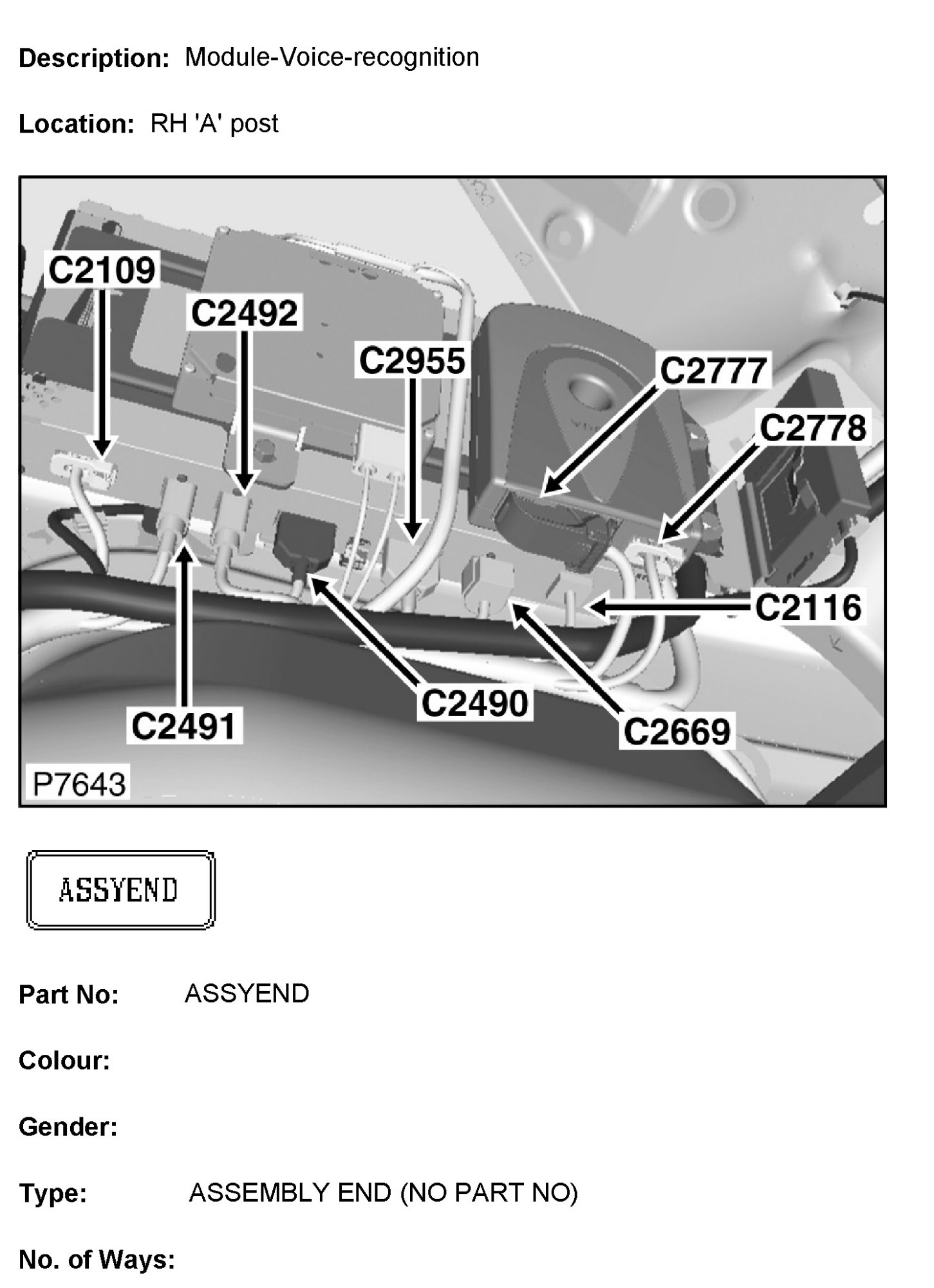 Description: Module-Voice-recognition

Location: RH 'A' post

C2109
C2492
C2955
C2777
C2778
C2116
C2491
C2490
C2669
P7643

ASSYEND

Part No: ASSYEND

Colour:

Gender:

Type: ASSEMBLY END (NO PART NO)

No. of Ways: