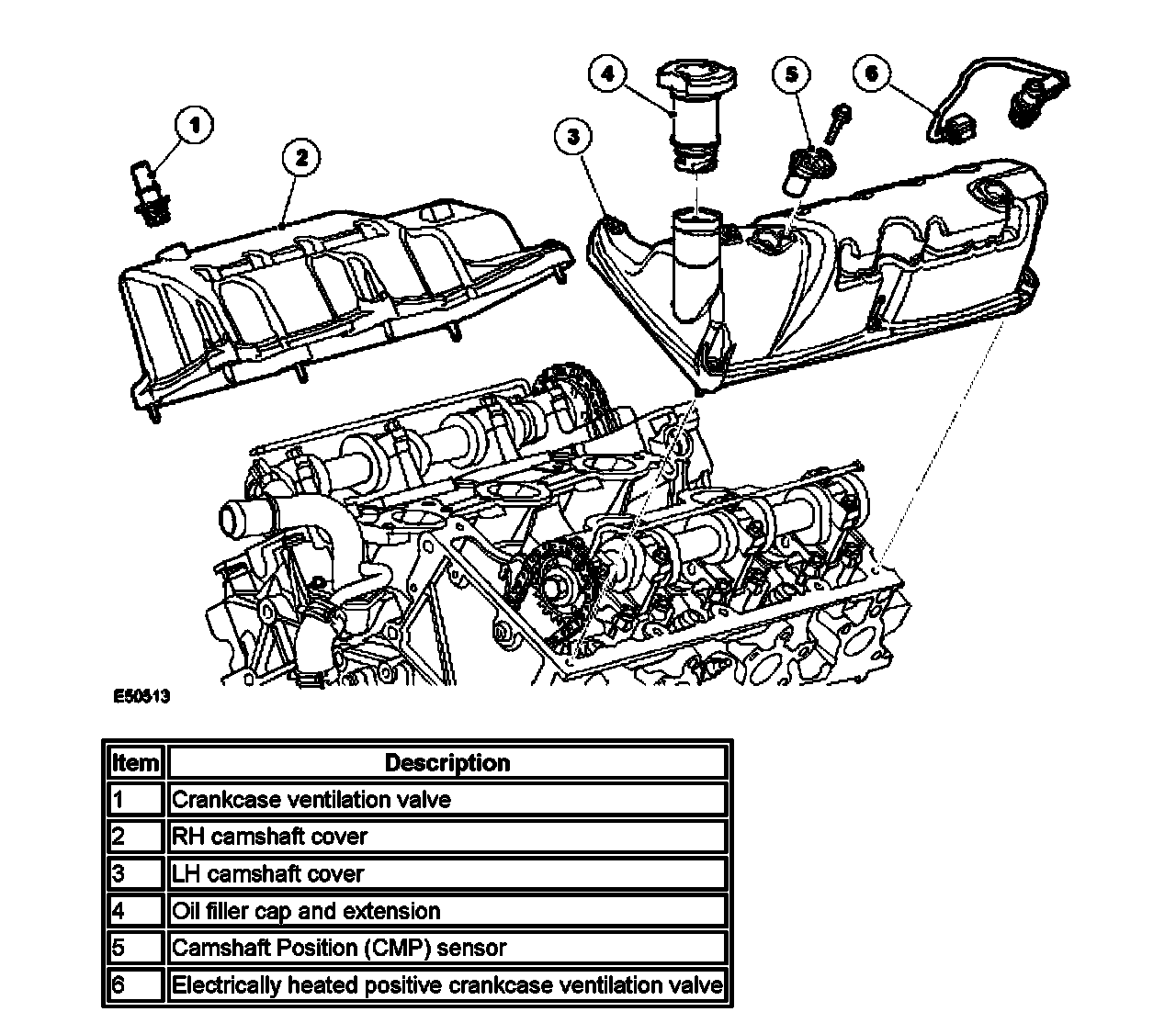 1
2
3
4
5
6

E50513

| Item | Description |
|---|---|
| 1 | Crankcase ventilation valve |
| 2 | RH camshaft cover |
| 3 | LH camshaft cover |
| 4 | Oil filler cap and extension |
| 5 | Camshaft Position (CMP) sensor |
| 6 | Electrically heated positive crankcase ventilation valve |