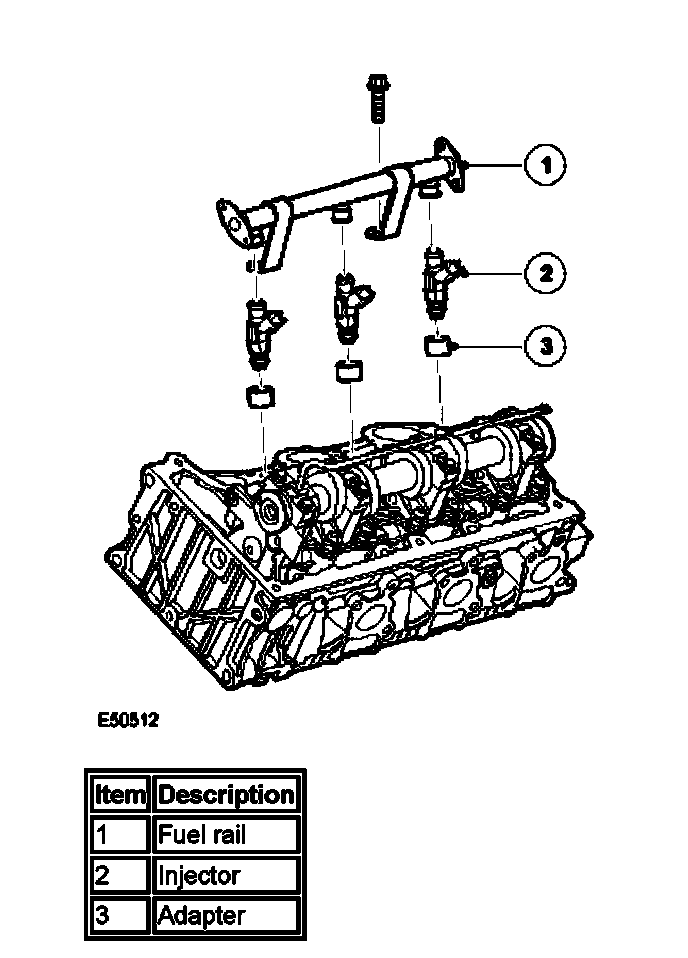 1
2
3

E50512

| Item | Description |
|---|---|
| 1 | Fuel rail |
| 2 | Injector |
| 3 | Adapter |