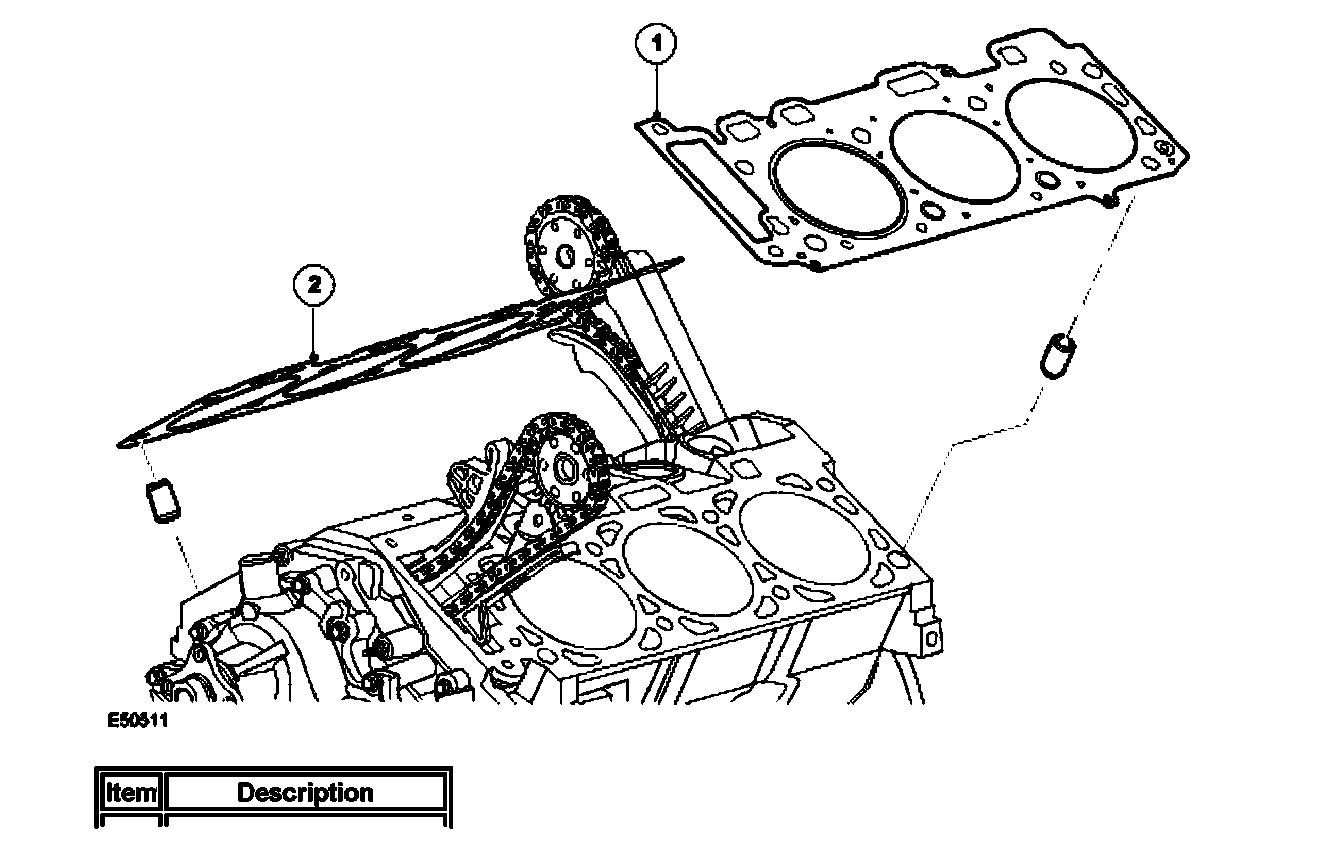 1

2

E50511

| Item | Description |
|---|---|