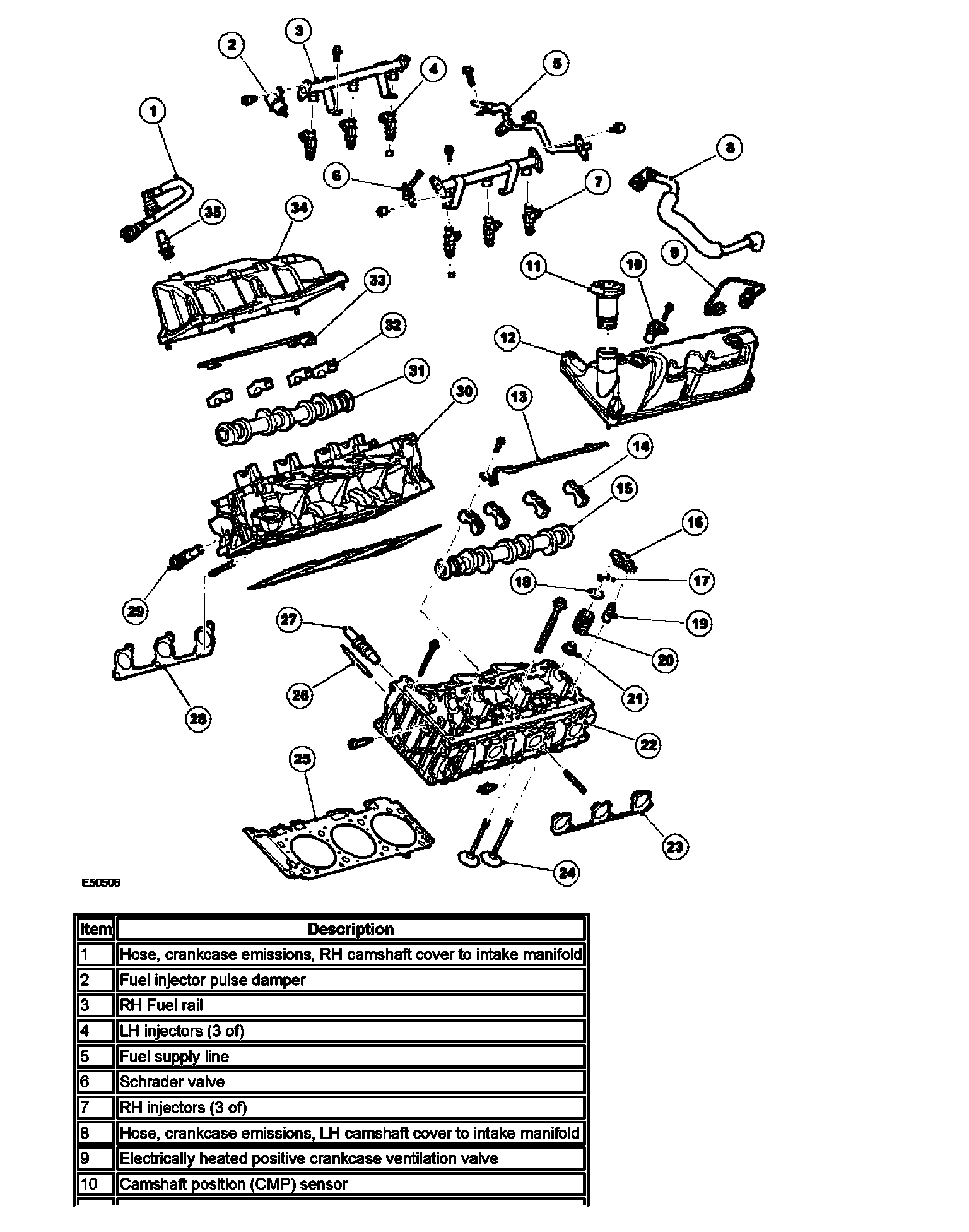 1
2
3
4
5
6
7
8
9
10
11
12
13
14
15
16
17
18
19
20
21
22
23
24
25
26
27
28
29
30
31
32
33
34
35

E50506

| Item | Description |
|---|---|
| 1 | Hose, crankcase emissions, RH camshaft cover to intake manifold |
| 2 | Fuel injector pulse damper |
| 3 | RH Fuel rail |
| 4 | LH injectors (3 of) |
| 5 | Fuel supply line |
| 6 | Schrader valve |
| 7 | RH injectors (3 of) |
| 8 | Hose, crankcase emissions, LH camshaft cover to intake manifold |
| 9 | Electrically heated positive crankcase ventilation valve |
| 10 | Camshaft position (CMP) sensor |