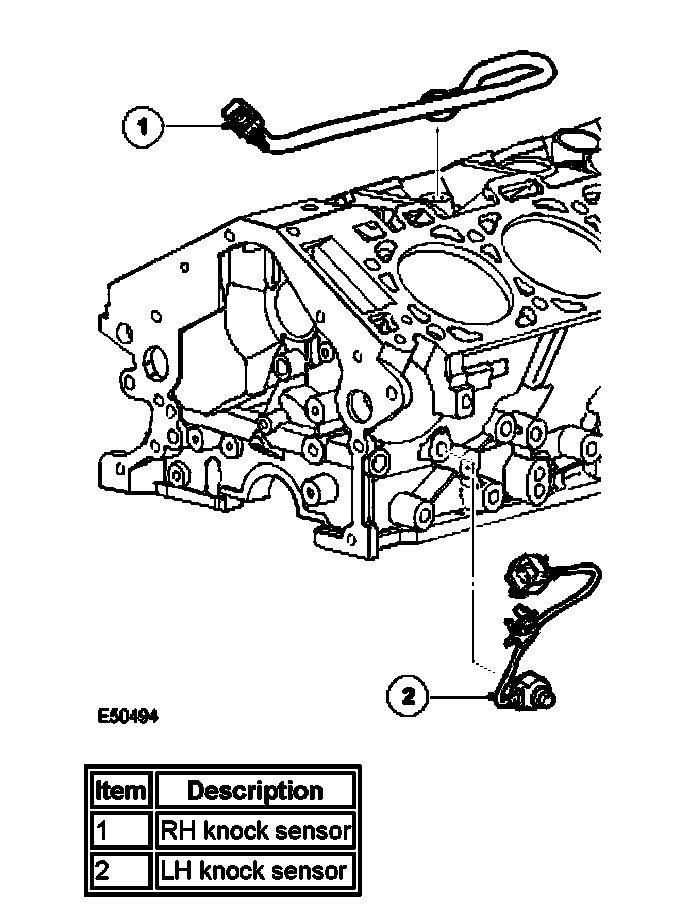 1

2

E50494

| Item | Description |
|---|---|
| 1 | RH knock sensor |
| 2 | LH knock sensor |