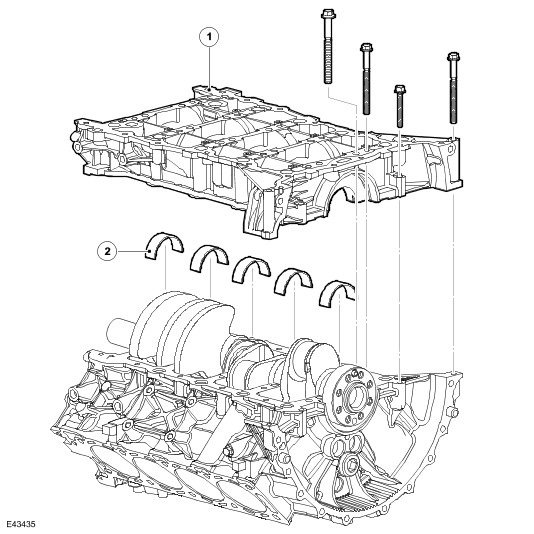 1

2

E43435