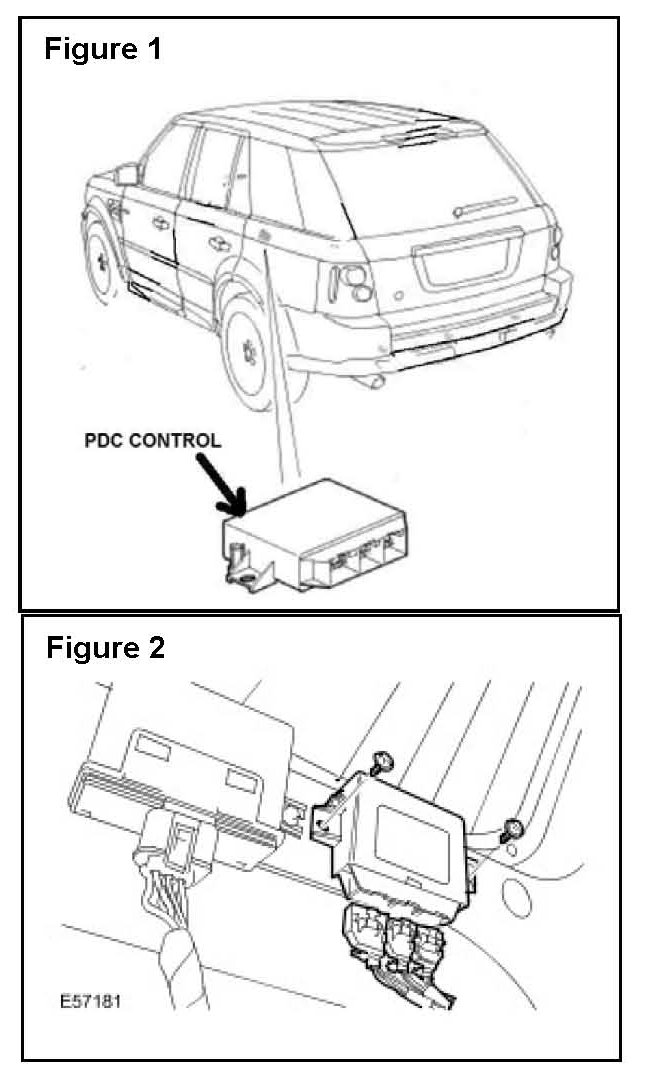 Figure 1

PDC CONTROL

Figure 2

E57181