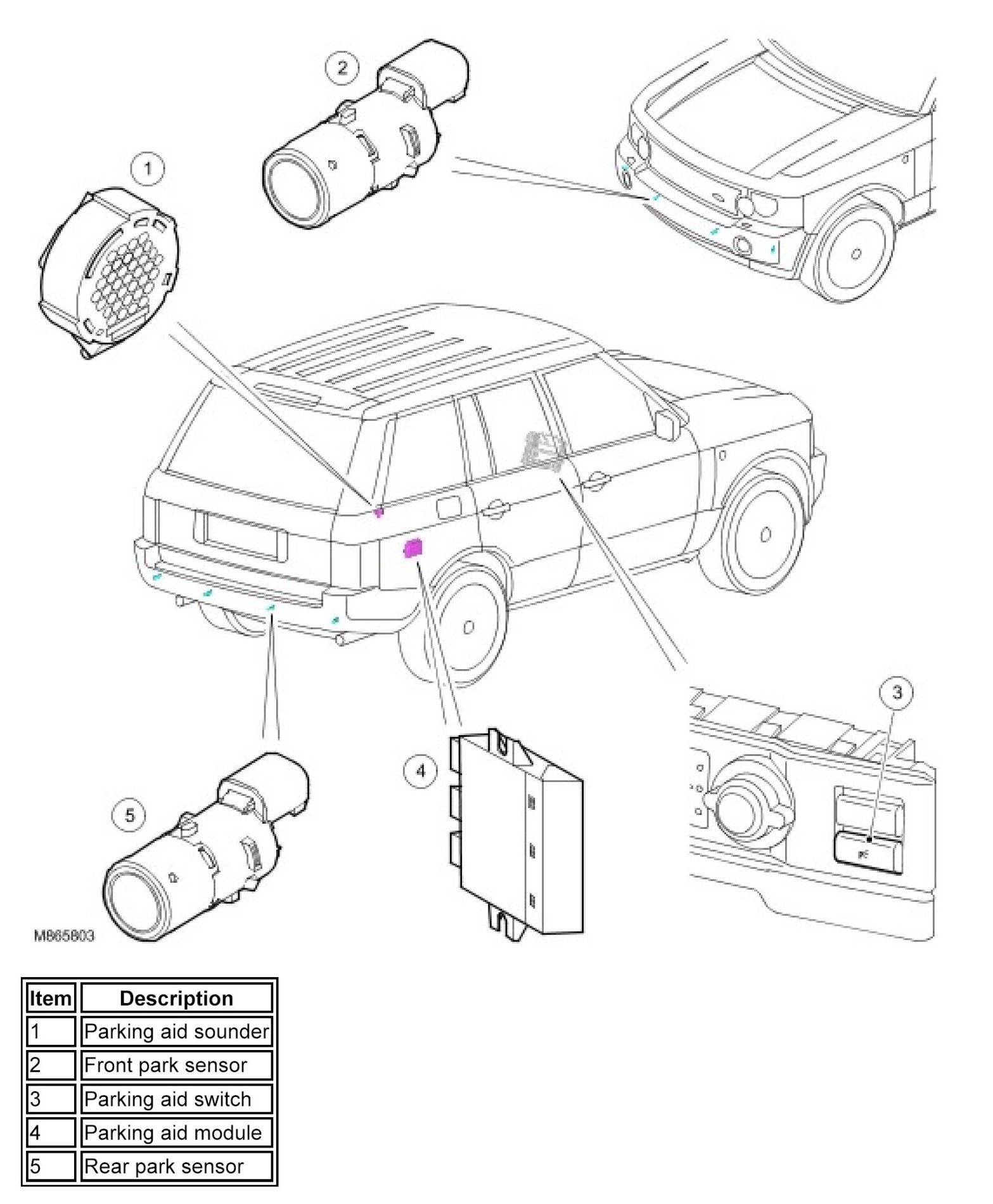 2

1

3

4

5

M865803

| Item | Description |
|---|---|
| 1 | Parking aid sounder |
| 2 | Front park sensor |
| 3 | Parking aid switch |
| 4 | Parking aid module |
| 5 | Rear park sensor |