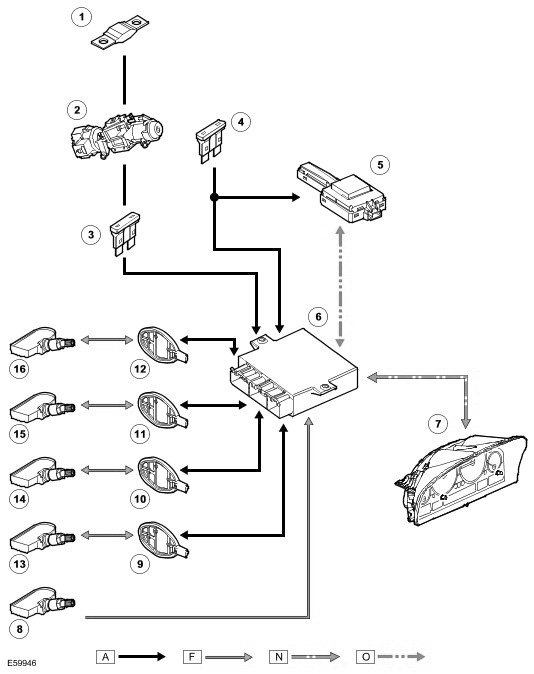 1
2
4
5
3
6
16
12
15
11
7
14
10
13
9
8
E59946
A
F
N
O