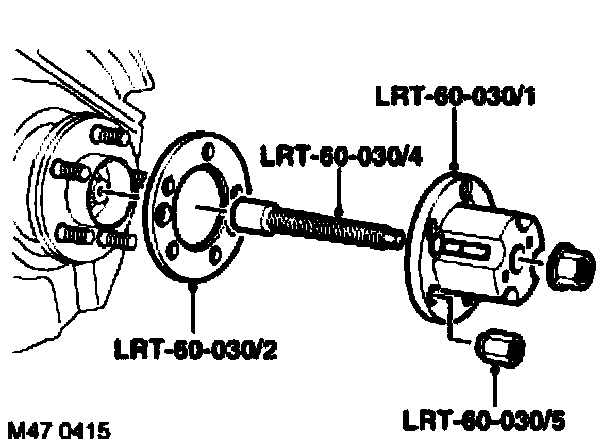 LRT-60-030/1

LRT-60-030/4

LRT-60-030/2

LRT-60-030/5

M47 0415