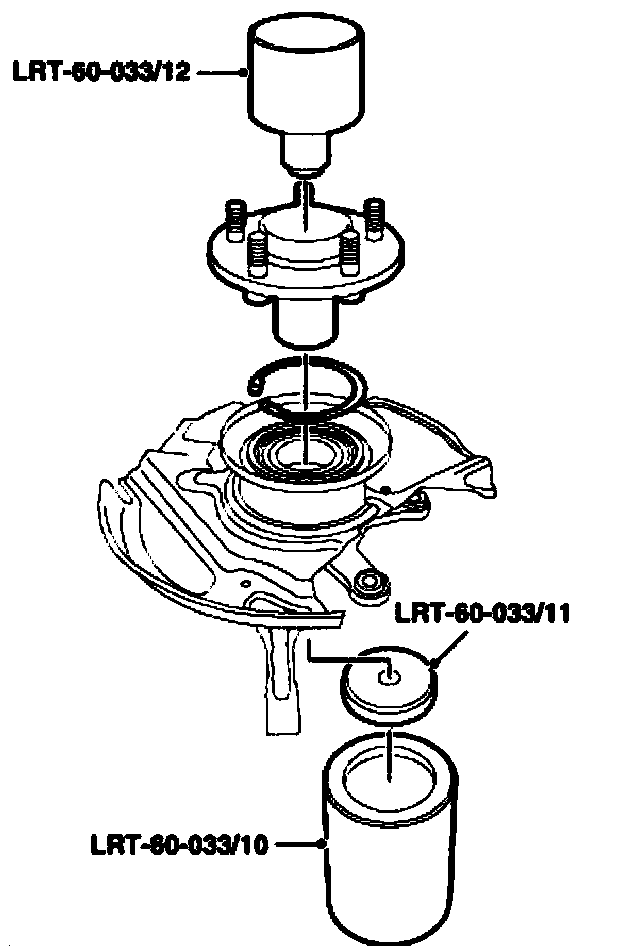 LRT-60-033/12

LRT-60-033/11

LRT-60-033/10