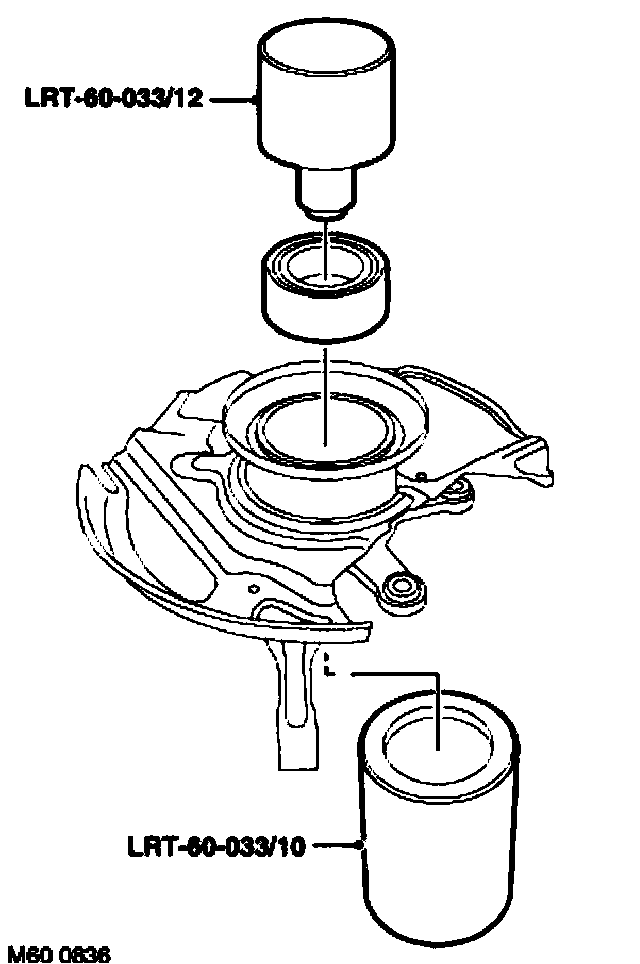 LRT-60-033/12

LRT-60-033/10

M60 0636