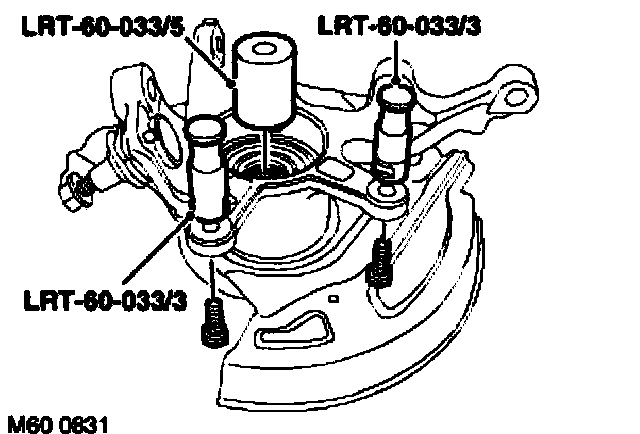 LRT-60-033/5

LRT-60-033/3

LRT-60-033/3

M60 0631