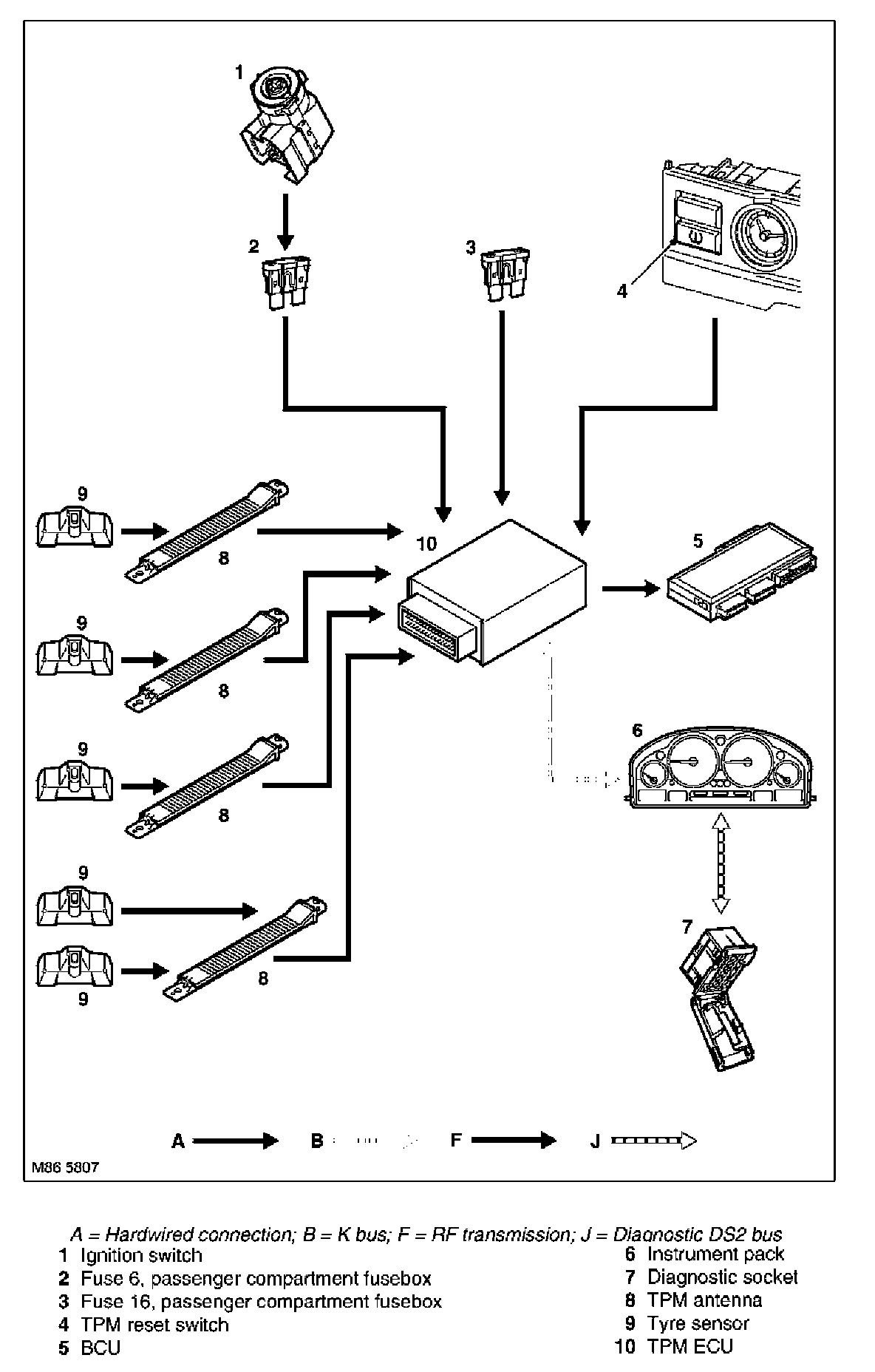 1

2

3

4

9

8

10

5

9

8

9

8

6

9

9

8

7

A B F J

M86 5807

A = Hardwired connection; B = K bus; F = RF transmission; J = Diagnostic DS2 bus

1 Ignition switch
2 Fuse 6, passenger compartment fusebox
3 Fuse 16, passenger compartment fusebox
4 TPM reset switch
5 BCU
6 Instrument pack
7 Diagnostic socket
8 TPM antenna
9 Tyre sensor
10 TPM ECU