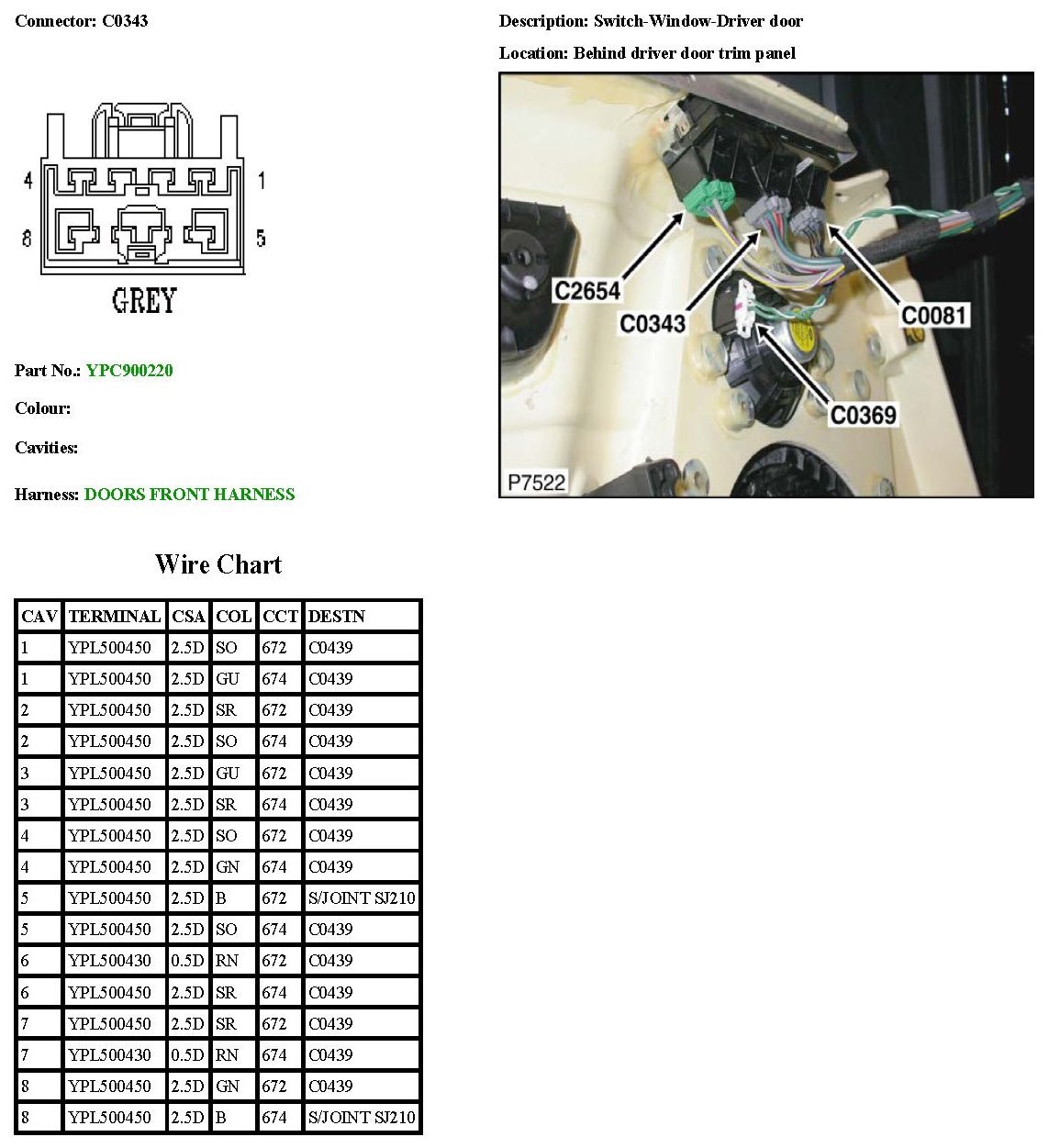 Connector: C0343

4 1
8 5
GREY

Part No.: YPC900220

Colour:

Cavities:

Harness: DOORS FRONT HARNESS

Description: Switch-Window-Driver door

Location: Behind driver door trim panel

C2654
C0343
C0081
C0369
P7522

Wire Chart

| CAV | TERMINAL | CSA | COL | CCT | DESTN |
|---|---|---|---|---|---|
| 1 | YPL500450 | 2.5D | SO | 672 | C0439 |
| 1 | YPL500450 | 2.5D | GU | 674 | C0439 |
| 2 | YPL500450 | 2.5D | SR | 672 | C0439 |
| 2 | YPL500450 | 2.5D | SO | 674 | C0439 |
| 3 | YPL500450 | 2.5D | GU | 672 | C0439 |
| 3 | YPL500450 | 2.5D | SR | 674 | C0439 |
| 4 | YPL500450 | 2.5D | SO | 672 | C0439 |
| 4 | YPL500450 | 2.5D | GN | 674 | C0439 |
| 5 | YPL500450 | 2.5D | B | 672 | S/JOINT SJ210 |
| 5 | YPL500450 | 2.5D | SO | 674 | C0439 |
| 6 | YPL500430 | 0.5D | RN | 672 | C0439 |
| 6 | YPL500450 | 2.5D | SR | 674 | C0439 |
| 7 | YPL500450 | 2.5D | SR | 672 | C0439 |
| 7 | YPL500430 | 0.5D | RN | 674 | C0439 |
| 8 | YPL500450 | 2.5D | GN | 672 | C0439 |
| 8 | YPL500450 | 2.5D | B | 674 | S/JOINT SJ210 |