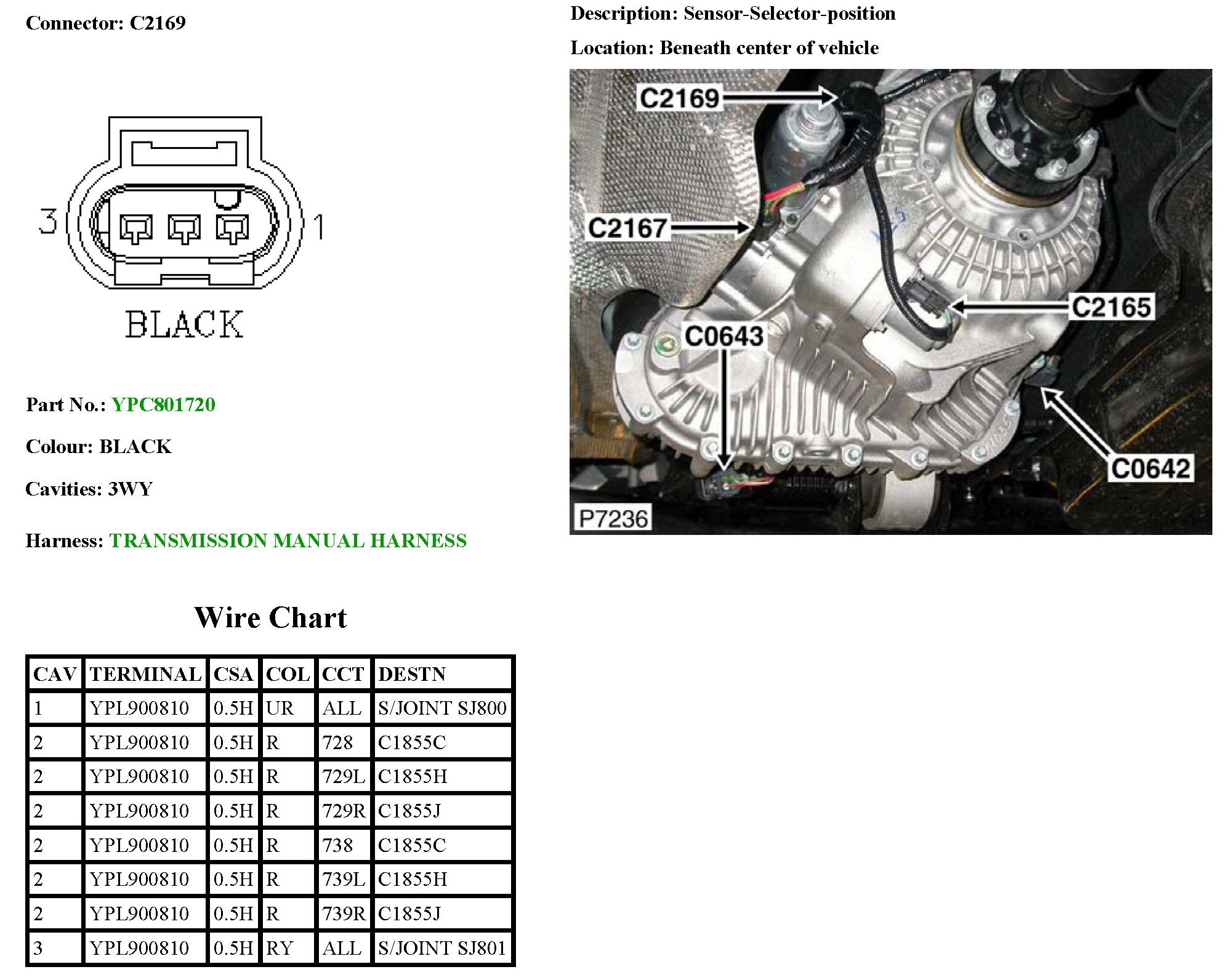 Connector: C2169

3

1

BLACK

Part No.: YPC801720

Colour: BLACK

Cavities: 3WY

Harness: TRANSMISSION MANUAL HARNESS

Description: Sensor-Selector-position

Location: Beneath center of vehicle

C2169

C2167

C2165

C0643

C0642

P7236

Wire Chart

| CAV | TERMINAL | CSA | COL | CCT | DESTN |
|---|---|---|---|---|---|
| 1 | YPL900810 | 0.5H | UR | ALL | S/JOINT SJ800 |
| 2 | YPL900810 | 0.5H | R | 728 | C1855C |
| 2 | YPL900810 | 0.5H | R | 729L | C1855H |
| 2 | YPL900810 | 0.5H | R | 729R | C1855J |
| 2 | YPL900810 | 0.5H | R | 738 | C1855C |
| 2 | YPL900810 | 0.5H | R | 739L | C1855H |
| 2 | YPL900810 | 0.5H | R | 739R | C1855J |
| 3 | YPL900810 | 0.5H | RY | ALL | S/JOINT SJ801 |