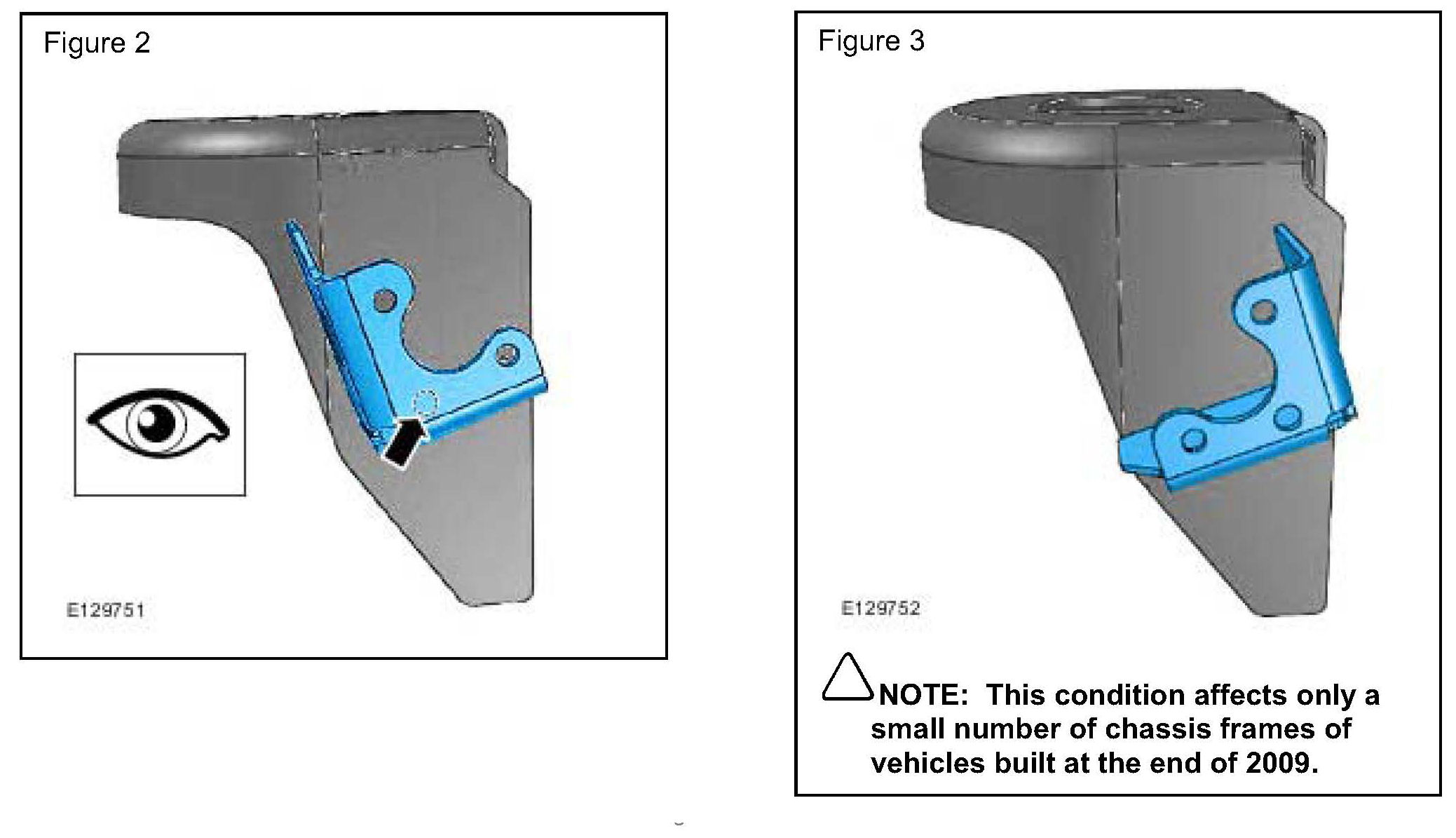 Figure 2

E129751

Figure 3

E129752

NOTE: This condition affects only a small number of chassis frames of vehicles built at the end of 2009.