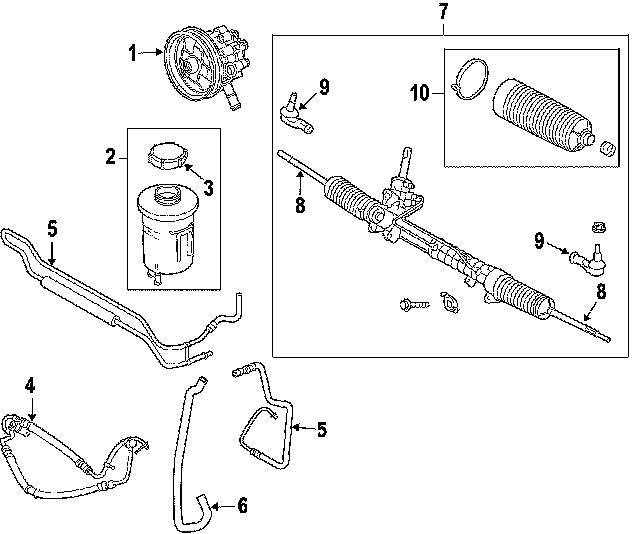 7
1
9
10
2
3
8
5
9
8
4
5
6