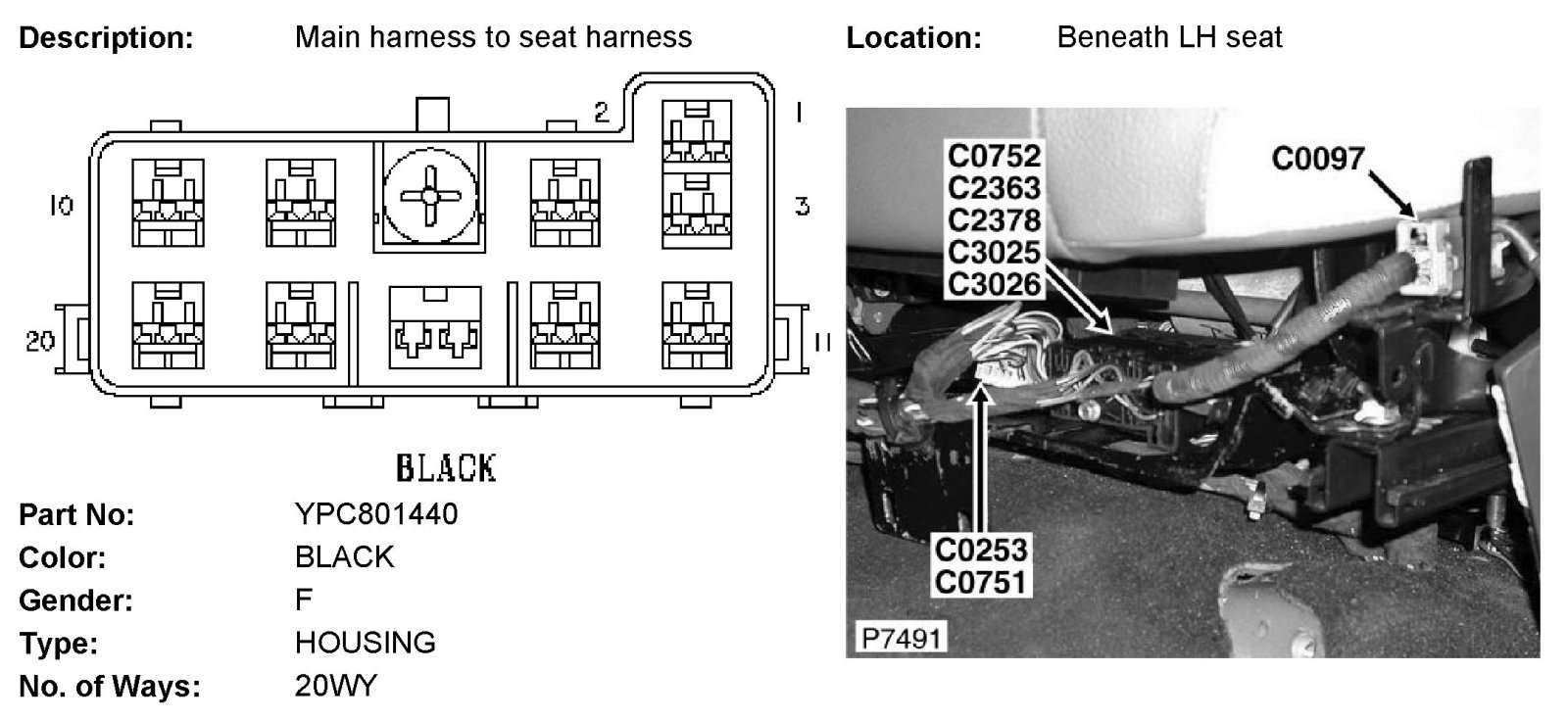 Description: Main harness to seat harness

Location: Beneath LH seat

2
1
10
3
20
11

BLACK

Part No: YPC801440
Color: BLACK
Gender: F
Type: HOUSING
No. of Ways: 20WY

C0752
C2363
C2378
C3025
C3026
C0097
C0253
C0751
P7491