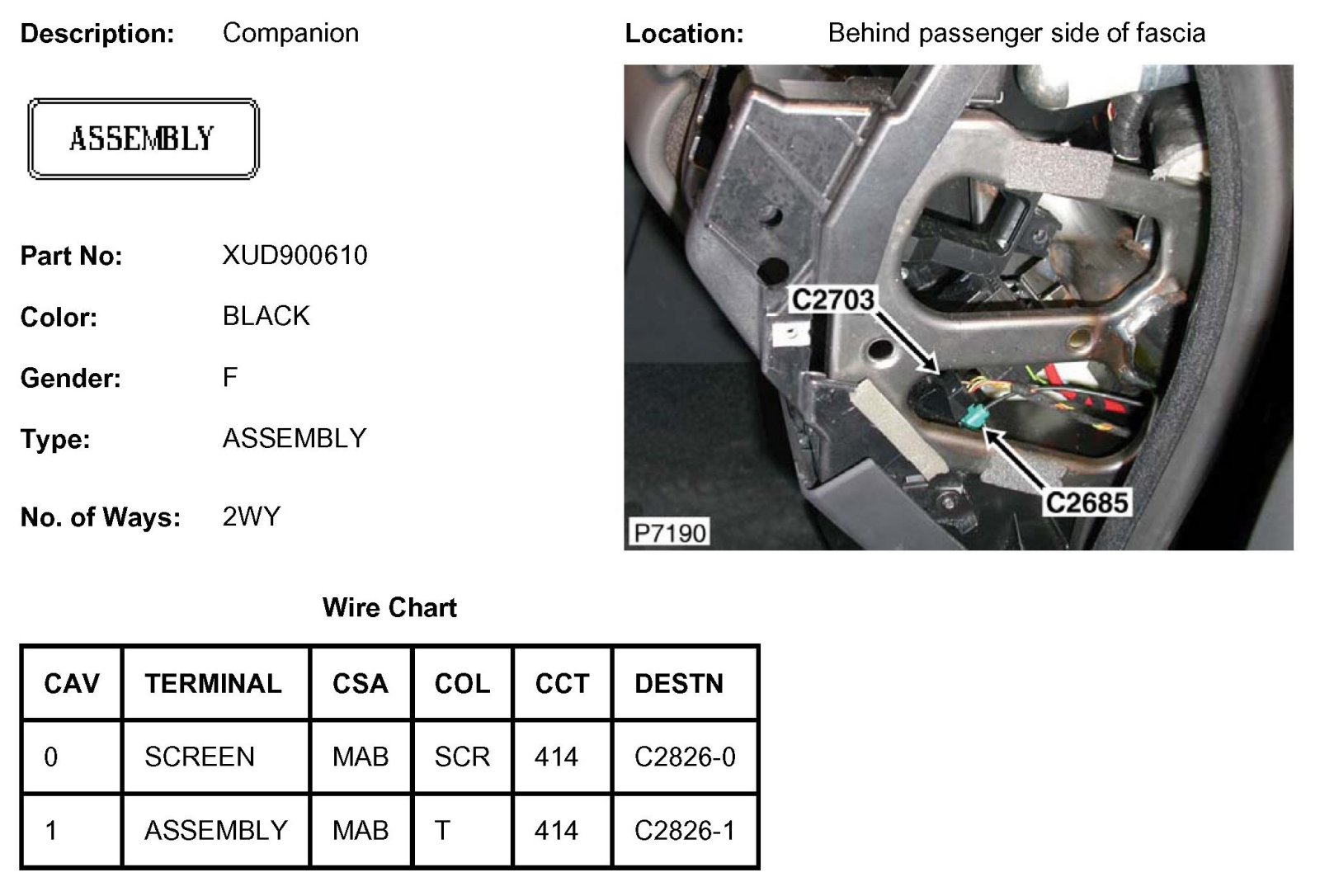 Description: Companion

ASSEMBLY

Part No: XUD900610

Color: BLACK

Gender: F

Type: ASSEMBLY

No. of Ways: 2WY

Location: Behind passenger side of fascia

C2703

C2685

P7190

Wire Chart

| CAV | TERMINAL | CSA | COL | CCT | DESTN |
|---|---|---|---|---|---|
| 0 | SCREEN | MAB | SCR | 414 | C2826-0 |
| 1 | ASSEMBLY | MAB | T | 414 | C2826-1 |