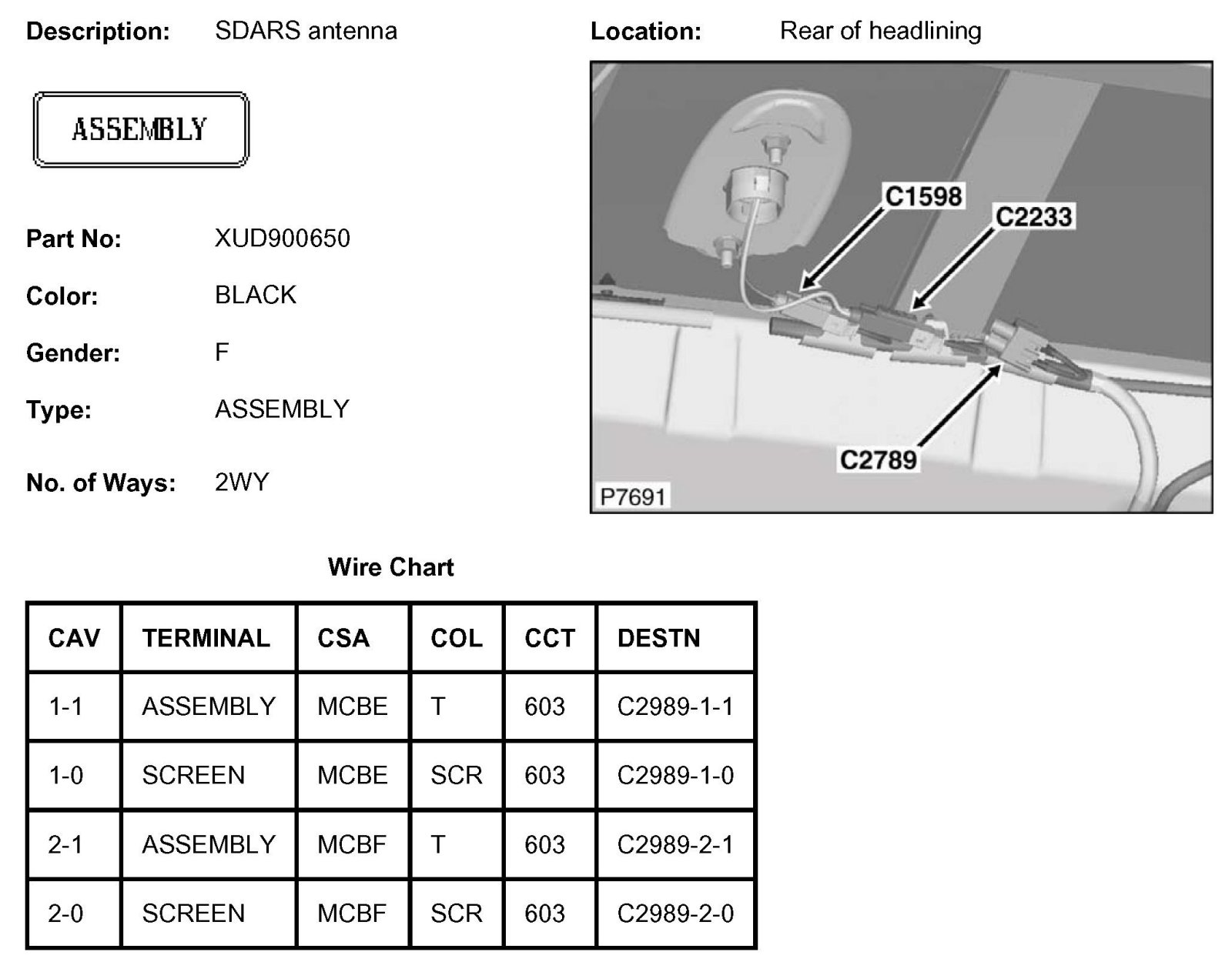 Description: SDARS antenna

ASSEMBLY

Part No: XUD900650

Color: BLACK

Gender: F

Type: ASSEMBLY

No. of Ways: 2WY

Location: Rear of headlining

C1598
C2233
C2789
P7691

Wire Chart

| CAV | TERMINAL | CSA | COL | CCT | DESTN |
|---|---|---|---|---|---|
| 1-1 | ASSEMBLY | MCBE | T | 603 | C2989-1-1 |
| 1-0 | SCREEN | MCBE | SCR | 603 | C2989-1-0 |
| 2-1 | ASSEMBLY | MCBF | T | 603 | C2989-2-1 |
| 2-0 | SCREEN | MCBF | SCR | 603 | C2989-2-0 |