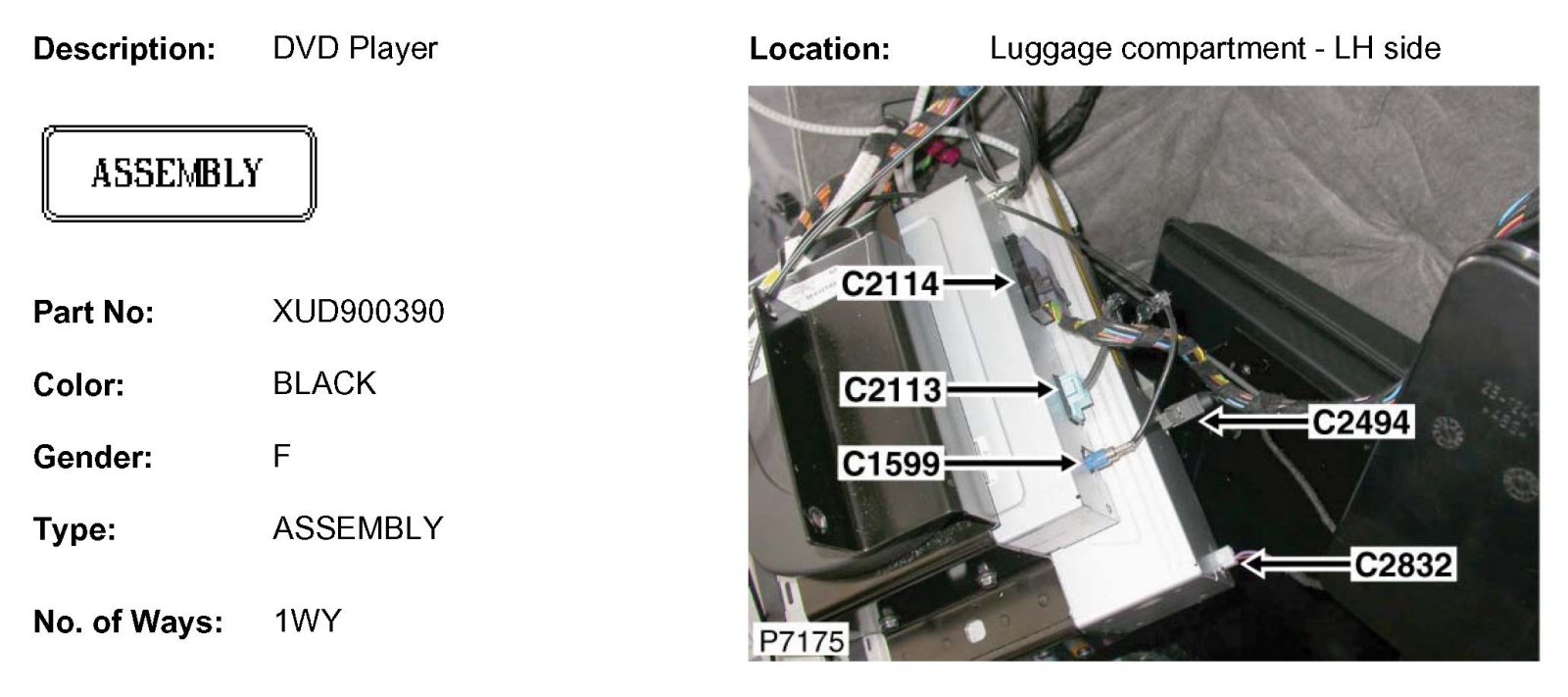 Description: DVD Player

ASSEMBLY

Part No: XUD900390

Color: BLACK

Gender: F

Type: ASSEMBLY

No. of Ways: 1WY

Location: Luggage compartment - LH side

C2114

C2113

C1599

C2494

C2832

P7175