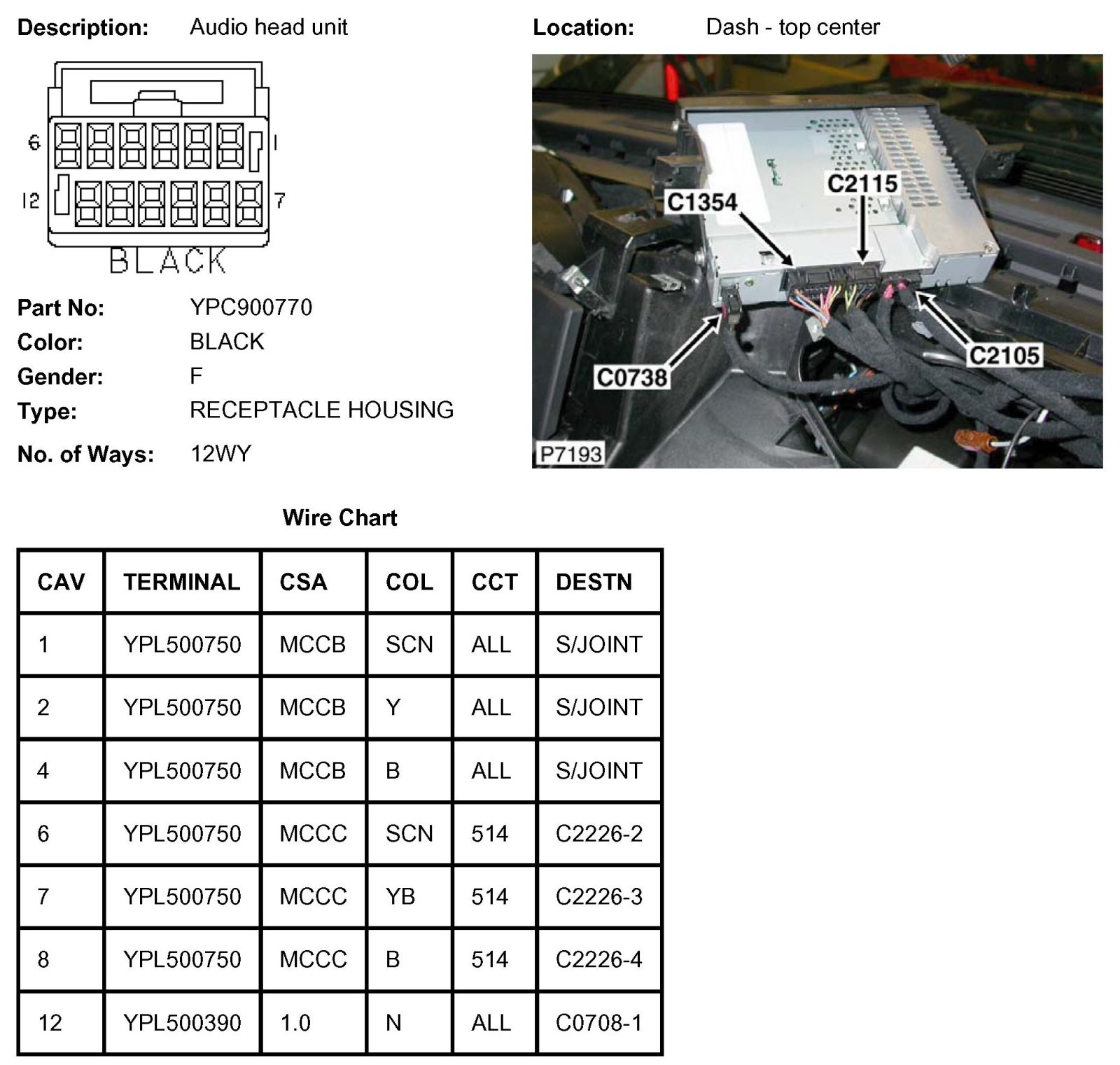 Description: Audio head unit

Location: Dash - top center

6 1
12 7
BLACK

C1354
C2115
C0738
C2105
P7193

Part No: YPC900770
Color: BLACK
Gender: F
Type: RECEPTACLE HOUSING
No. of Ways: 12WY

Wire Chart

| CAV | TERMINAL | CSA | COL | CCT | DESTN |
|---|---|---|---|---|---|
| 1 | YPL500750 | MCCB | SCN | ALL | S/JOINT |
| 2 | YPL500750 | MCCB | Y | ALL | S/JOINT |
| 4 | YPL500750 | MCCB | B | ALL | S/JOINT |
| 6 | YPL500750 | MCCC | SCN | 514 | C2226-2 |
| 7 | YPL500750 | MCCC | YB | 514 | C2226-3 |
| 8 | YPL500750 | MCCC | B | 514 | C2226-4 |
| 12 | YPL500390 | 1.0 | N | ALL | C0708-1 |