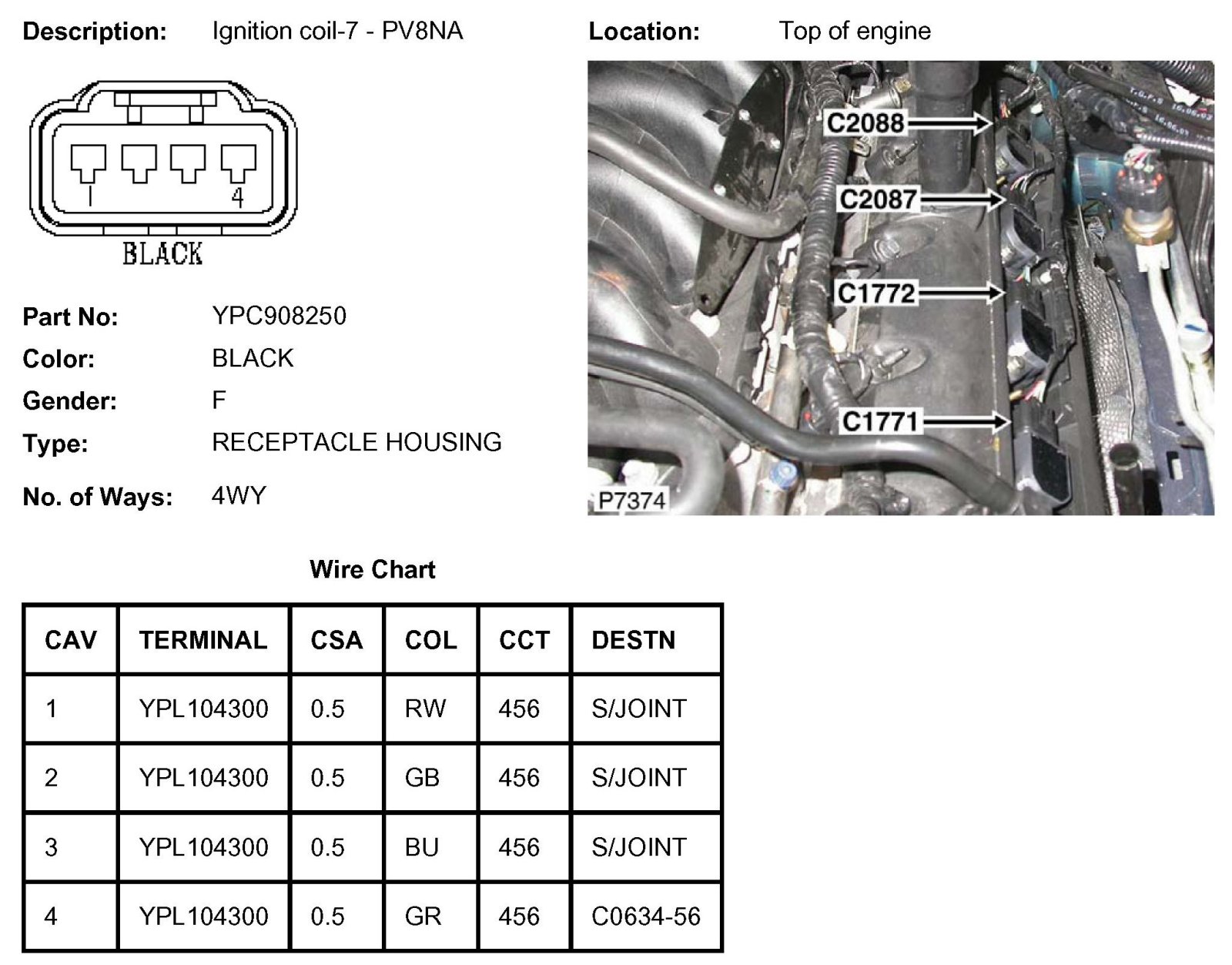 Description: Ignition coil-7 - PV8NA

Location: Top of engine

1
4
BLACK

C2088
C2087
C1772
C1771
P7374

Part No: YPC908250
Color: BLACK
Gender: F
Type: RECEPTACLE HOUSING
No. of Ways: 4WY

Wire Chart

| CAV | TERMINAL | CSA | COL | CCT | DESTN |
|---|---|---|---|---|---|
| 1 | YPL104300 | 0.5 | RW | 456 | S/JOINT |
| 2 | YPL104300 | 0.5 | GB | 456 | S/JOINT |
| 3 | YPL104300 | 0.5 | BU | 456 | S/JOINT |
| 4 | YPL104300 | 0.5 | GR | 456 | C0634-56 |