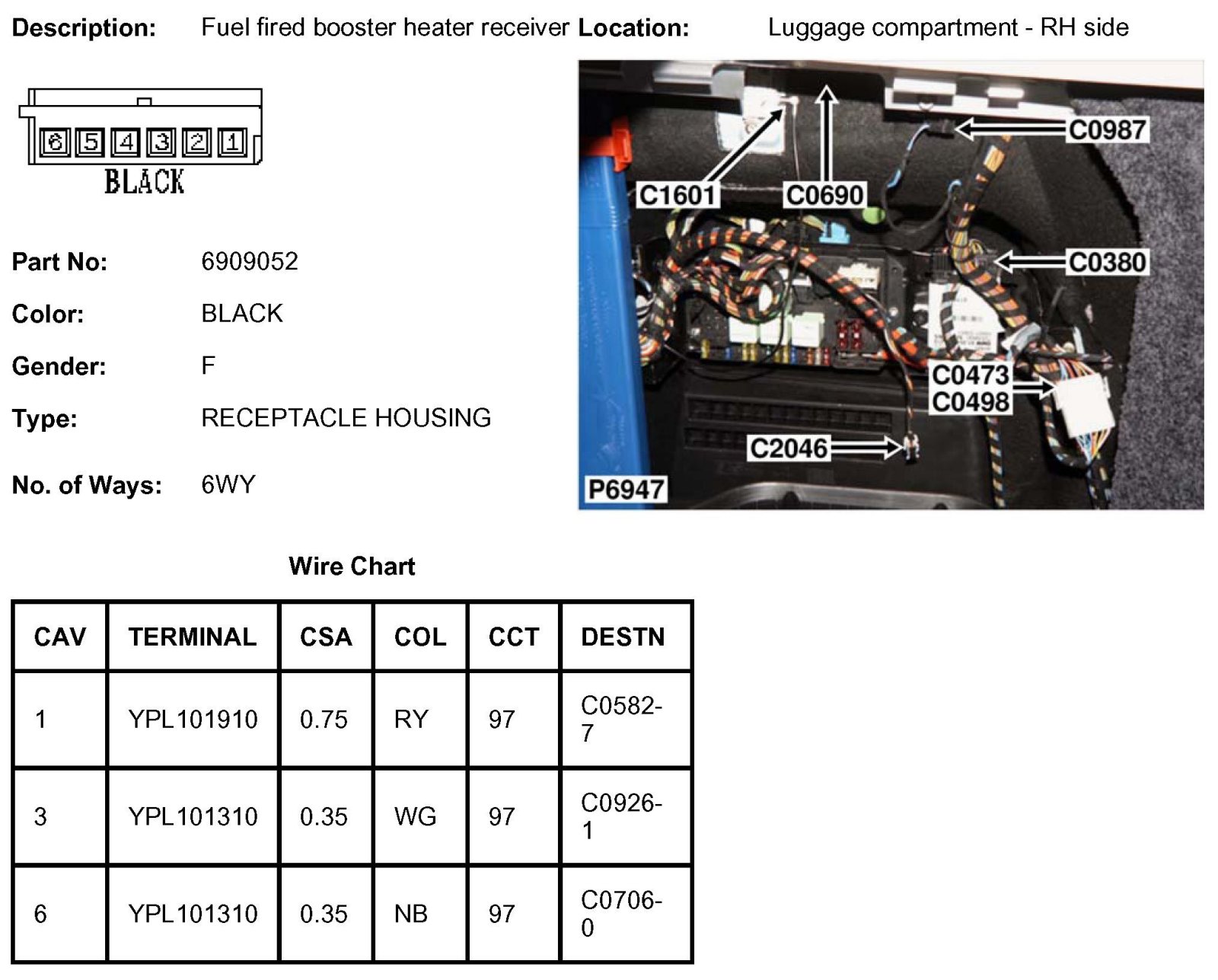 Description: Fuel fired booster heater receiver Location: Luggage compartment - RH side

6 5 4 3 2 1
BLACK

Part No: 6909052

Color: BLACK

Gender: F

Type: RECEPTACLE HOUSING

No. of Ways: 6WY

C0987
C1601
C0690
C0380
C0473
C0498
C2046
P6947

Wire Chart

| CAV | TERMINAL | CSA | COL | CCT | DESTN |
|---|---|---|---|---|---|
| 1 | YPL101910 | 0.75 | RY | 97 | C0582-7 |
| 3 | YPL101310 | 0.35 | WG | 97 | C0926-1 |
| 6 | YPL101310 | 0.35 | NB | 97 | C0706-0 |