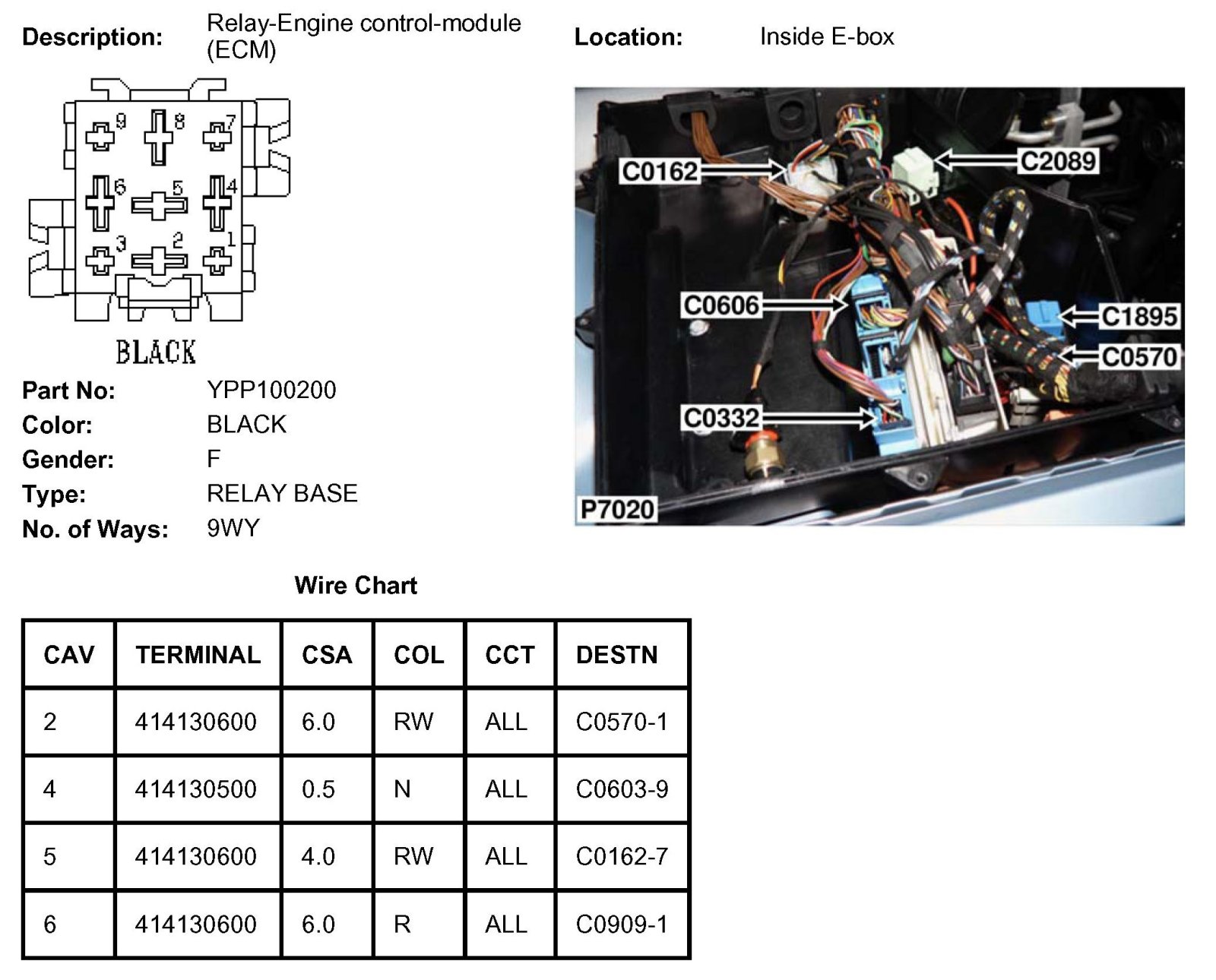 Description: Relay-Engine control-module (ECM)

Location: Inside E-box

9 8 7
6 5 4
3 2 1

BLACK

C0162
C2089
C0606
C1895
C0570
C0332
P7020

Part No: YPP100200
Color: BLACK
Gender: F
Type: RELAY BASE
No. of Ways: 9WY

Wire Chart

| CAV | TERMINAL | CSA | COL | CCT | DESTN |
|---|---|---|---|---|---|
| 2 | 414130600 | 6.0 | RW | ALL | C0570-1 |
| 4 | 414130500 | 0.5 | N | ALL | C0603-9 |
| 5 | 414130600 | 4.0 | RW | ALL | C0162-7 |
| 6 | 414130600 | 6.0 | R | ALL | C0909-1 |