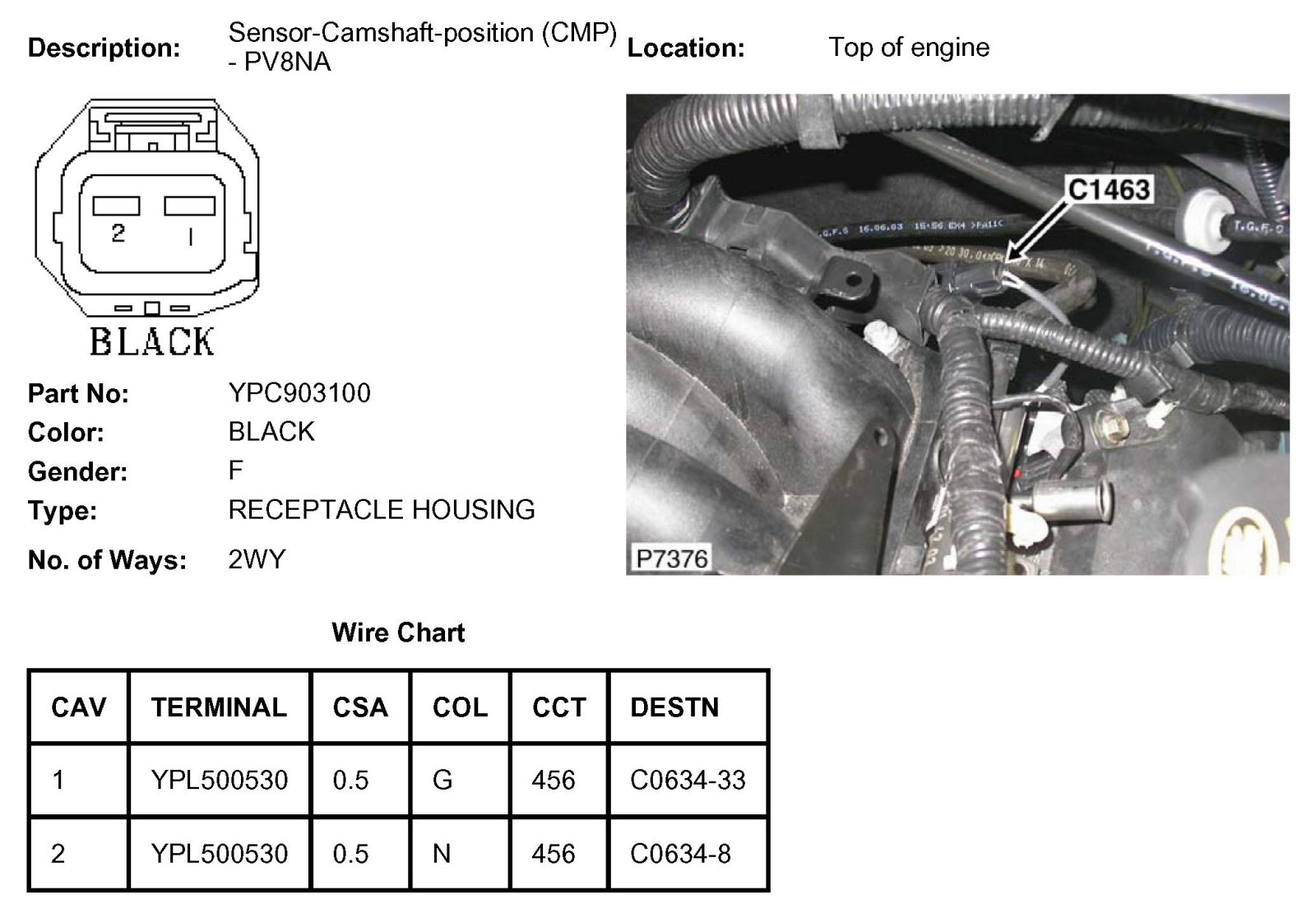 Description: Sensor-Camshaft-position (CMP) - PV8NA

Location: Top of engine

2 1

BLACK

C1463

P7376

Part No: YPC903100
Color: BLACK
Gender: F
Type: RECEPTACLE HOUSING
No. of Ways: 2WY

Wire Chart

| CAV | TERMINAL | CSA | COL | CCT | DESTN |
|---|---|---|---|---|---|
| 1 | YPL500530 | 0.5 | G | 456 | C0634-33 |
| 2 | YPL500530 | 0.5 | N | 456 | C0634-8 |