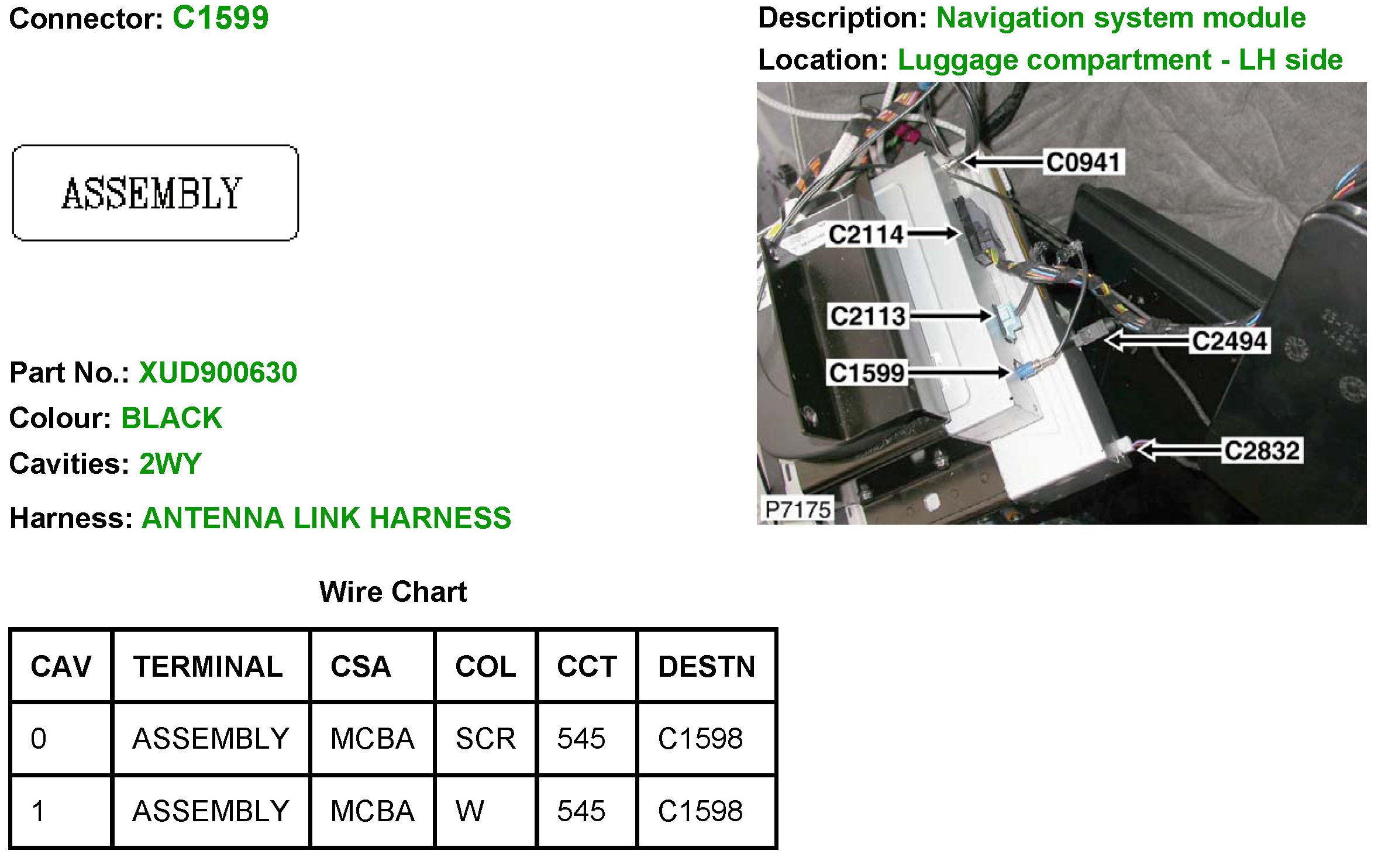 Connector: C1599

Description: Navigation system module

Location: Luggage compartment - LH side

ASSEMBLY

C0941
C2114
C2113
C2494
C1599
C2832
P7175

Part No.: XUD900630

Colour: BLACK

Cavities: 2WY

Harness: ANTENNA LINK HARNESS

Wire Chart

| CAV | TERMINAL | CSA | COL | CCT | DESTN |
|---|---|---|---|---|---|
| 0 | ASSEMBLY | MCBA | SCR | 545 | C1598 |
| 1 | ASSEMBLY | MCBA | W | 545 | C1598 |