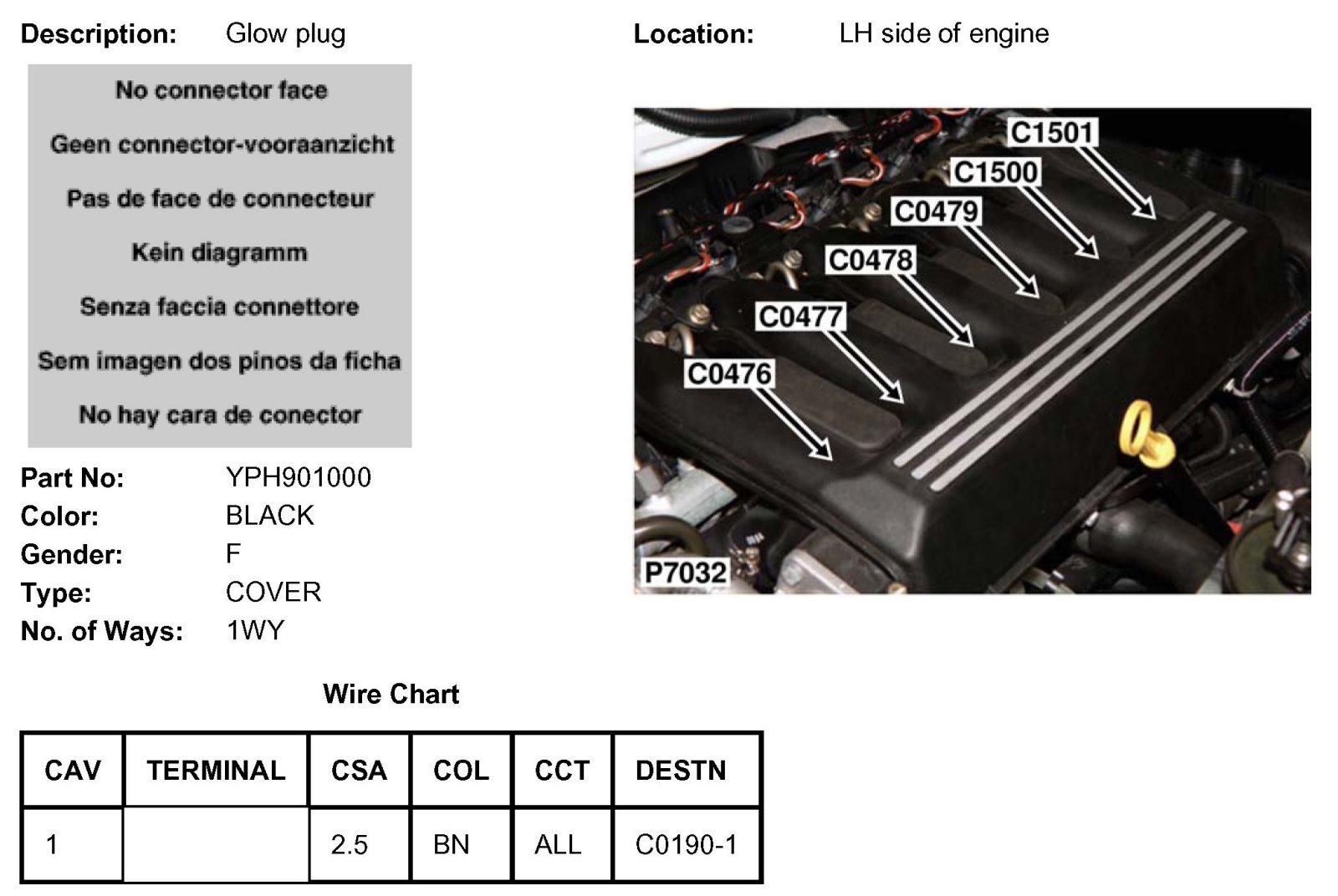 Description: Glow plug

Location: LH side of engine

No connector face

Geen connector-vooraanzicht

Pas de face de connecteur

Kein diagramm

Senza faccia connettore

Sem imagen dos pinos da ficha

No hay cara de conector

C1501
C1500
C0479
C0478
C0477
C0476
P7032

Part No: YPH901000
Color: BLACK
Gender: F
Type: COVER
No. of Ways: 1WY

Wire Chart

| CAV | TERMINAL | CSA | COL | CCT | DESTN |
|---|---|---|---|---|---|
| 1 | | 2.5 | BN | ALL | C0190-1 |