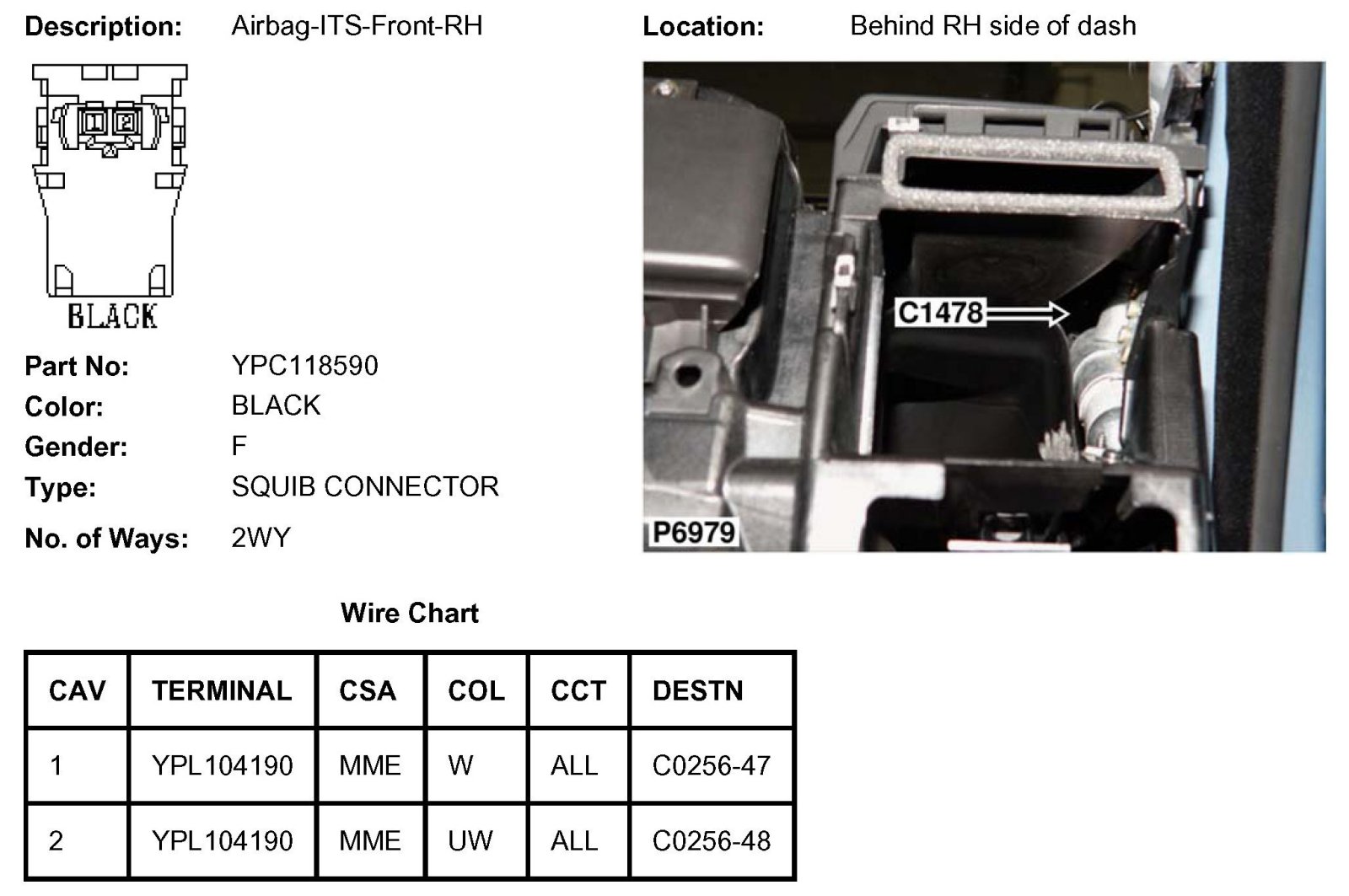 Description: Airbag-ITS-Front-RH

Location: Behind RH side of dash

1 2

BLACK

C1478

P6979

Part No: YPC118590
Color: BLACK
Gender: F
Type: SQUIB CONNECTOR
No. of Ways: 2WY

Wire Chart

| CAV | TERMINAL | CSA | COL | CCT | DESTN |
|---|---|---|---|---|---|
| 1 | YPL104190 | MME | W | ALL | C0256-47 |
| 2 | YPL104190 | MME | UW | ALL | C0256-48 |