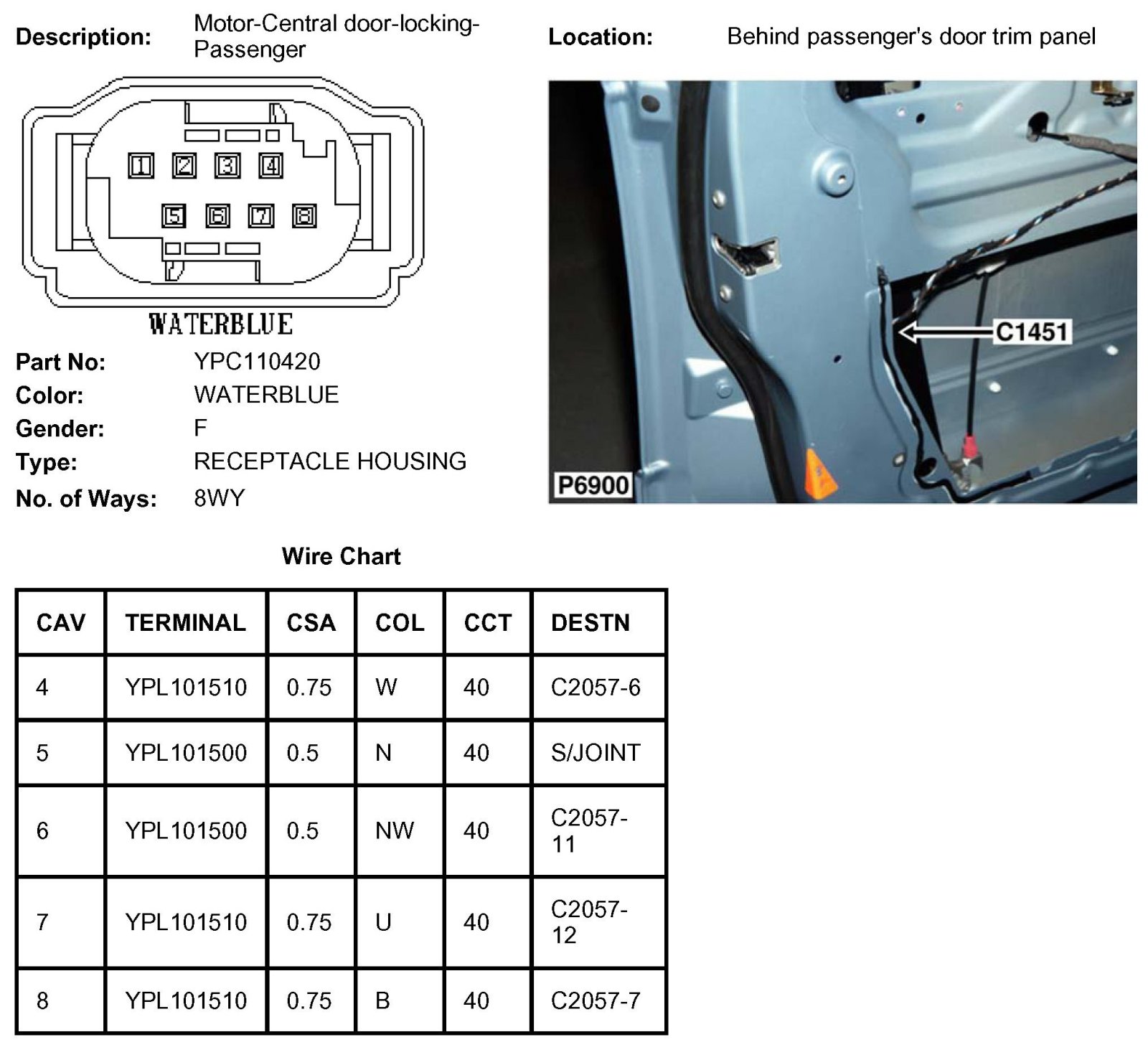 Description: Motor-Central door-locking-Passenger

Location: Behind passenger's door trim panel

1 2 3 4
5 6 7 8

WATERBLUE

C1451

P6900

Part No: YPC110420
Color: WATERBLUE
Gender: F
Type: RECEPTACLE HOUSING
No. of Ways: 8WY

Wire Chart

| CAV | TERMINAL | CSA | COL | CCT | DESTN |
|---|---|---|---|---|---|
| 4 | YPL101510 | 0.75 | W | 40 | C2057-6 |
| 5 | YPL101500 | 0.5 | N | 40 | S/JOINT |
| 6 | YPL101500 | 0.5 | NW | 40 | C2057-11 |
| 7 | YPL101510 | 0.75 | U | 40 | C2057-12 |
| 8 | YPL101510 | 0.75 | B | 40 | C2057-7 |