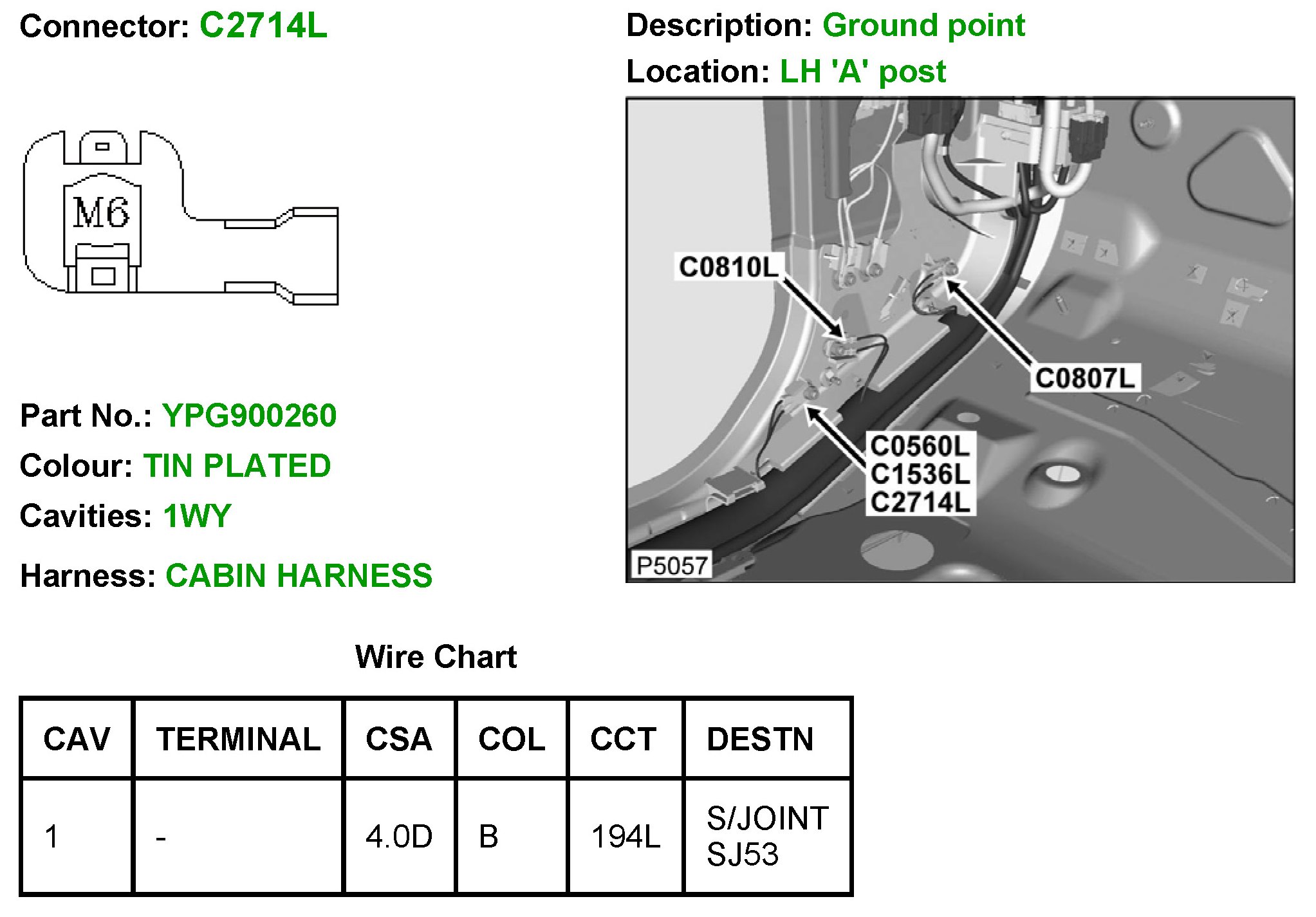 Connector: C2714L

Description: Ground point

Location: LH 'A' post

M6

C0810L

C0807L

C0560L
C1536L
C2714L

P5057

Part No.: YPG900260

Colour: TIN PLATED

Cavities: 1WY

Harness: CABIN HARNESS

Wire Chart

| CAV | TERMINAL | CSA | COL | CCT | DESTN |
|---|---|---|---|---|---|
| 1 | - | 4.0D | B | 194L | S/JOINT SJ53 |