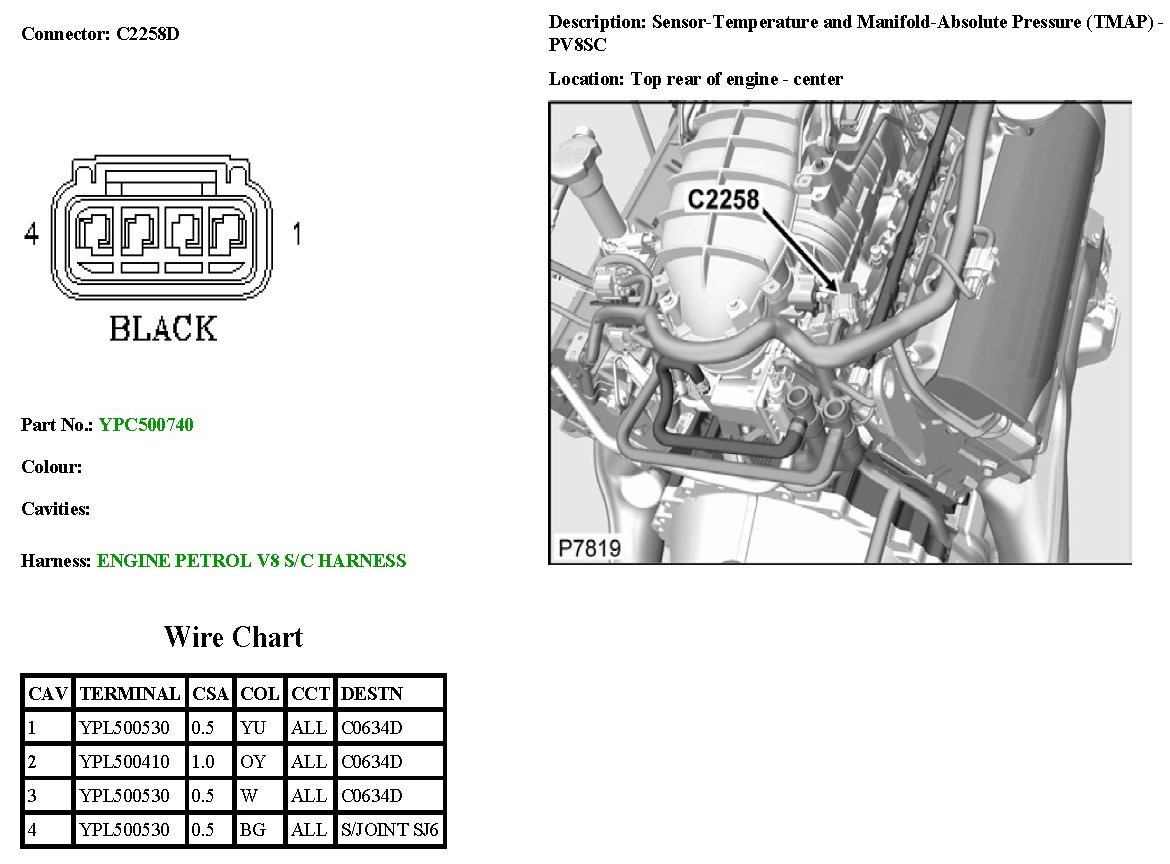 Connector: C2258D

4 1

BLACK

Part No.: YPC500740

Colour:

Cavities:

Harness: ENGINE PETROL V8 S/C HARNESS

Wire Chart

| CAV | TERMINAL | CSA | COL | CCT | DESTN |
|---|---|---|---|---|---|
| 1 | YPL500530 | 0.5 | YU | ALL | C0634D |
| 2 | YPL500410 | 1.0 | OY | ALL | C0634D |
| 3 | YPL500530 | 0.5 | W | ALL | C0634D |
| 4 | YPL500530 | 0.5 | BG | ALL | S/JOINT SJ6 |

Description: Sensor-Temperature and Manifold-Absolute Pressure (TMAP) - PV8SC

Location: Top rear of engine - center

C2258

P7819