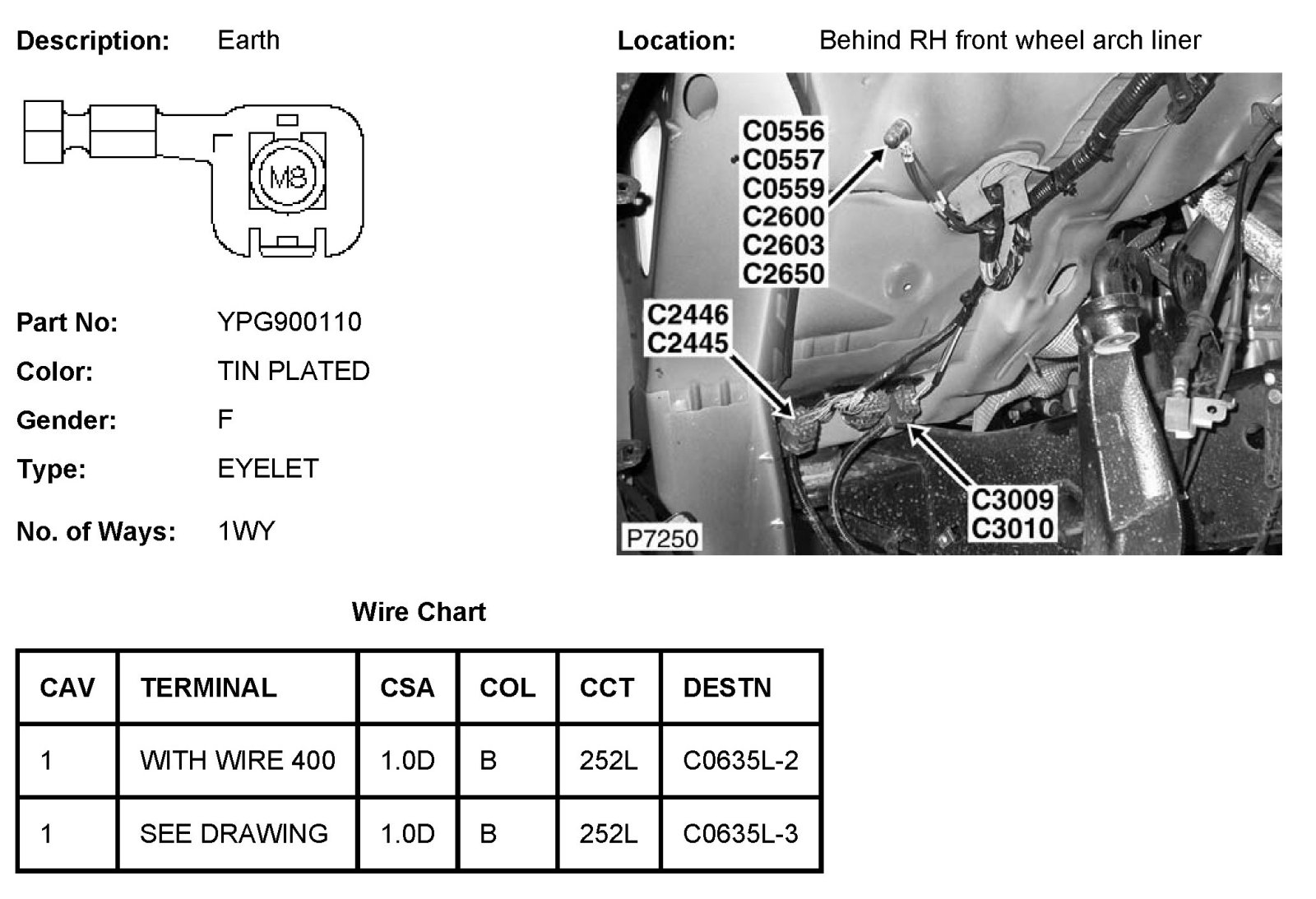 Description: Earth

M8

Part No: YPG900110

Color: TIN PLATED

Gender: F

Type: EYELET

No. of Ways: 1WY

Location: Behind RH front wheel arch liner

C0556
C0557
C0559
C2600
C2603
C2650

C2446
C2445

C3009
C3010

P7250

Wire Chart

| CAV | TERMINAL | CSA | COL | CCT | DESTN |
|---|---|---|---|---|---|
| 1 | WITH WIRE 400 | 1.0D | B | 252L | C0635L-2 |
| 1 | SEE DRAWING | 1.0D | B | 252L | C0635L-3 |