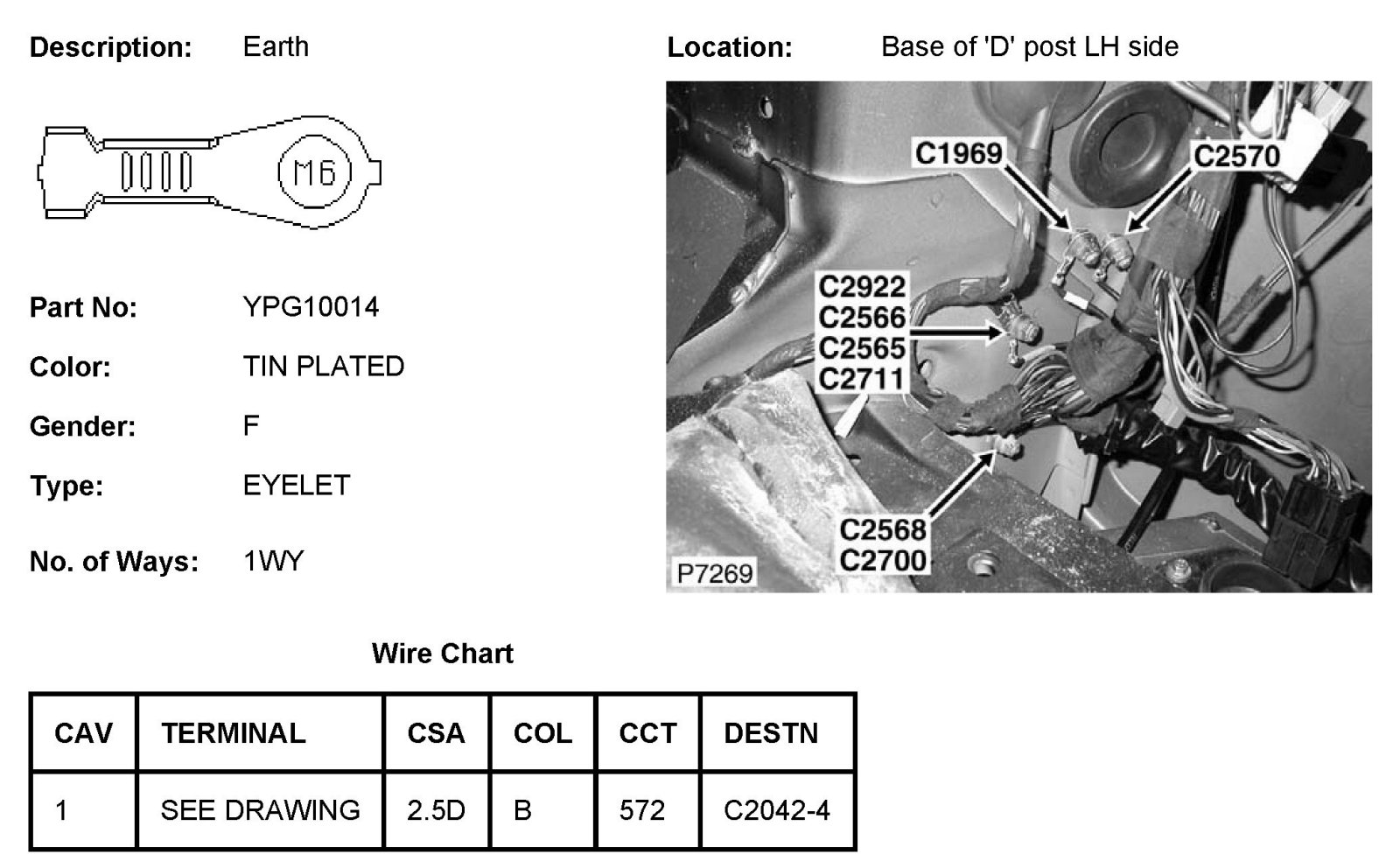 Description: Earth

M6

Part No: YPG10014

Color: TIN PLATED

Gender: F

Type: EYELET

No. of Ways: 1WY

Location: Base of 'D' post LH side

C1969
C2570
C2922
C2566
C2565
C2711
C2568
C2700
P7269

Wire Chart

| CAV | TERMINAL | CSA | COL | CCT | DESTN |
|---|---|---|---|---|---|
| 1 | SEE DRAWING | 2.5D | B | 572 | C2042-4 |