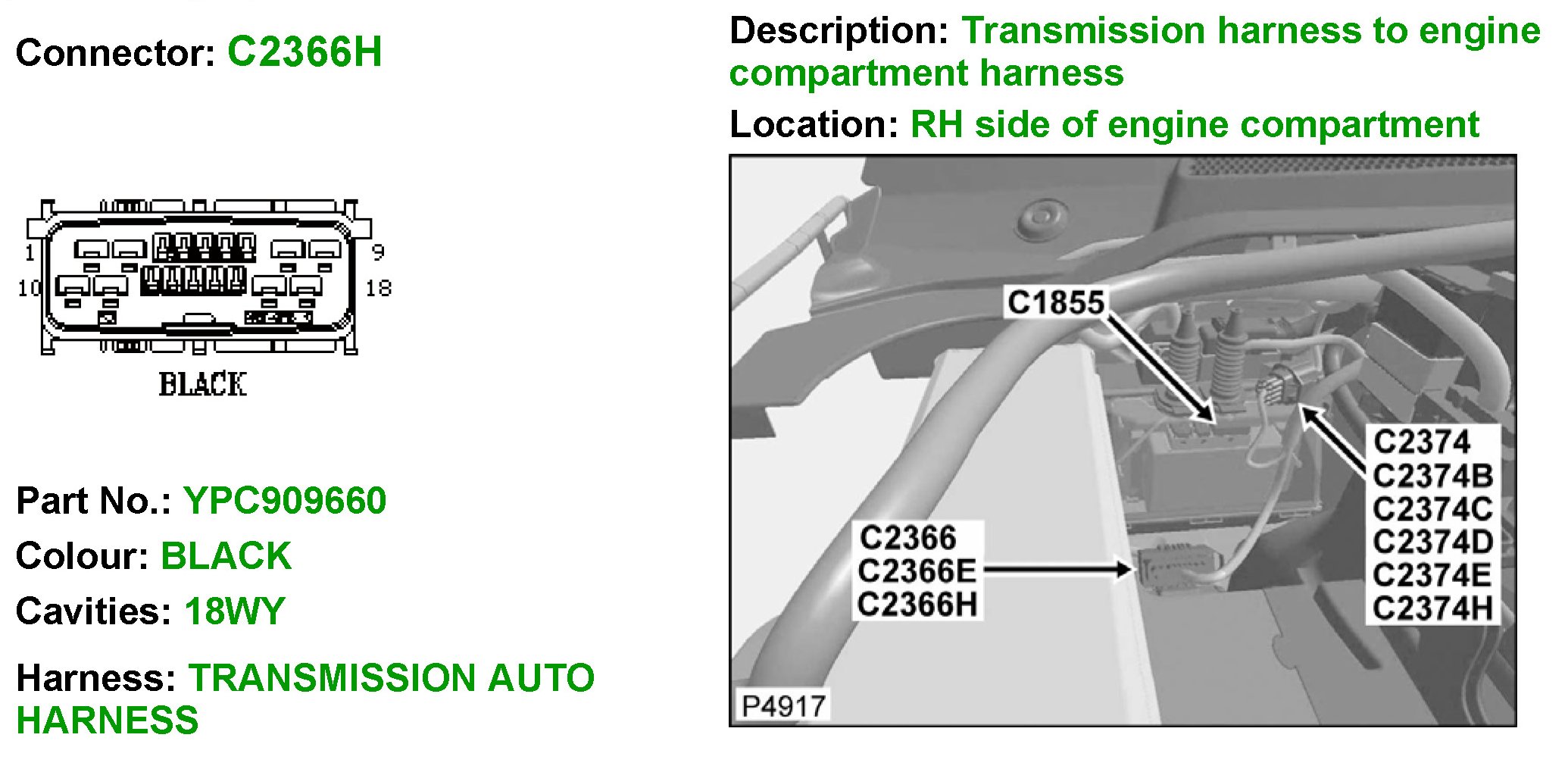 Connector: C2366H

1
9
10
18
BLACK

Part No.: YPC909660

Colour: BLACK

Cavities: 18WY

Harness: TRANSMISSION AUTO HARNESS

Description: Transmission harness to engine compartment harness

Location: RH side of engine compartment

C1855

C2374
C2374B
C2374C
C2374D
C2374E
C2374H

C2366
C2366E
C2366H

P4917