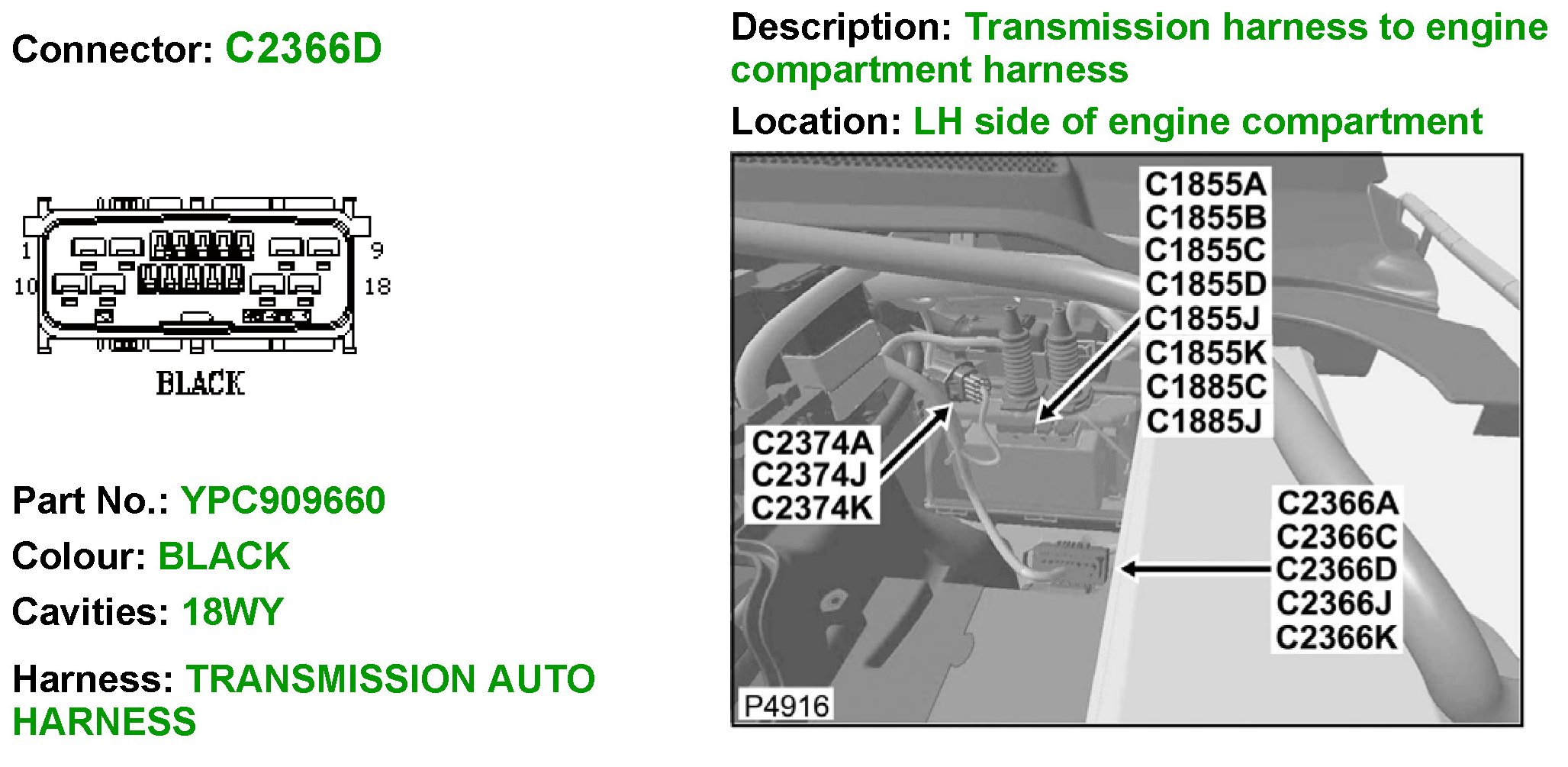 Connector: C2366D

1
9
10
18
BLACK

Part No.: YPC909660

Colour: BLACK

Cavities: 18WY

Harness: TRANSMISSION AUTO HARNESS

Description: Transmission harness to engine compartment harness

Location: LH side of engine compartment

C1855A
C1855B
C1855C
C1855D
C1855J
C1855K
C1885C
C1885J

C2374A
C2374J
C2374K

C2366A
C2366C
C2366D
C2366J
C2366K

P4916