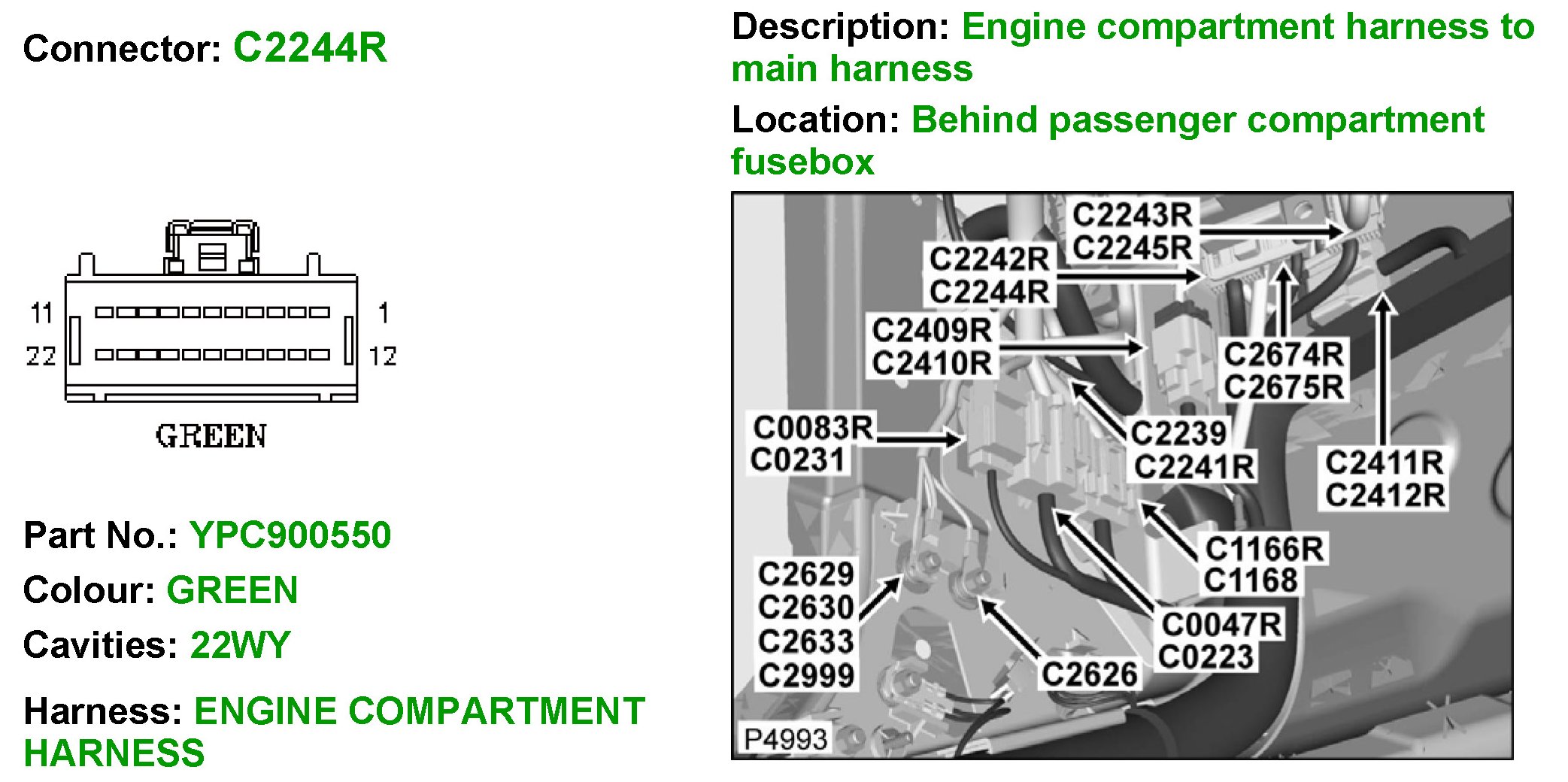 Connector: C2244R

11
22
1
12
GREEN

Part No.: YPC900550
Colour: GREEN
Cavities: 22WY
Harness: ENGINE COMPARTMENT HARNESS

Description: Engine compartment harness to main harness
Location: Behind passenger compartment fusebox

C2243R
C2245R
C2242R
C2244R
C2409R
C2410R
C2674R
C2675R
C0083R
C0231
C2239
C2241R
C2411R
C2412R
C1166R
C1168
C2629
C2630
C2633
C2999
C0047R
C0223
C2626
P4993