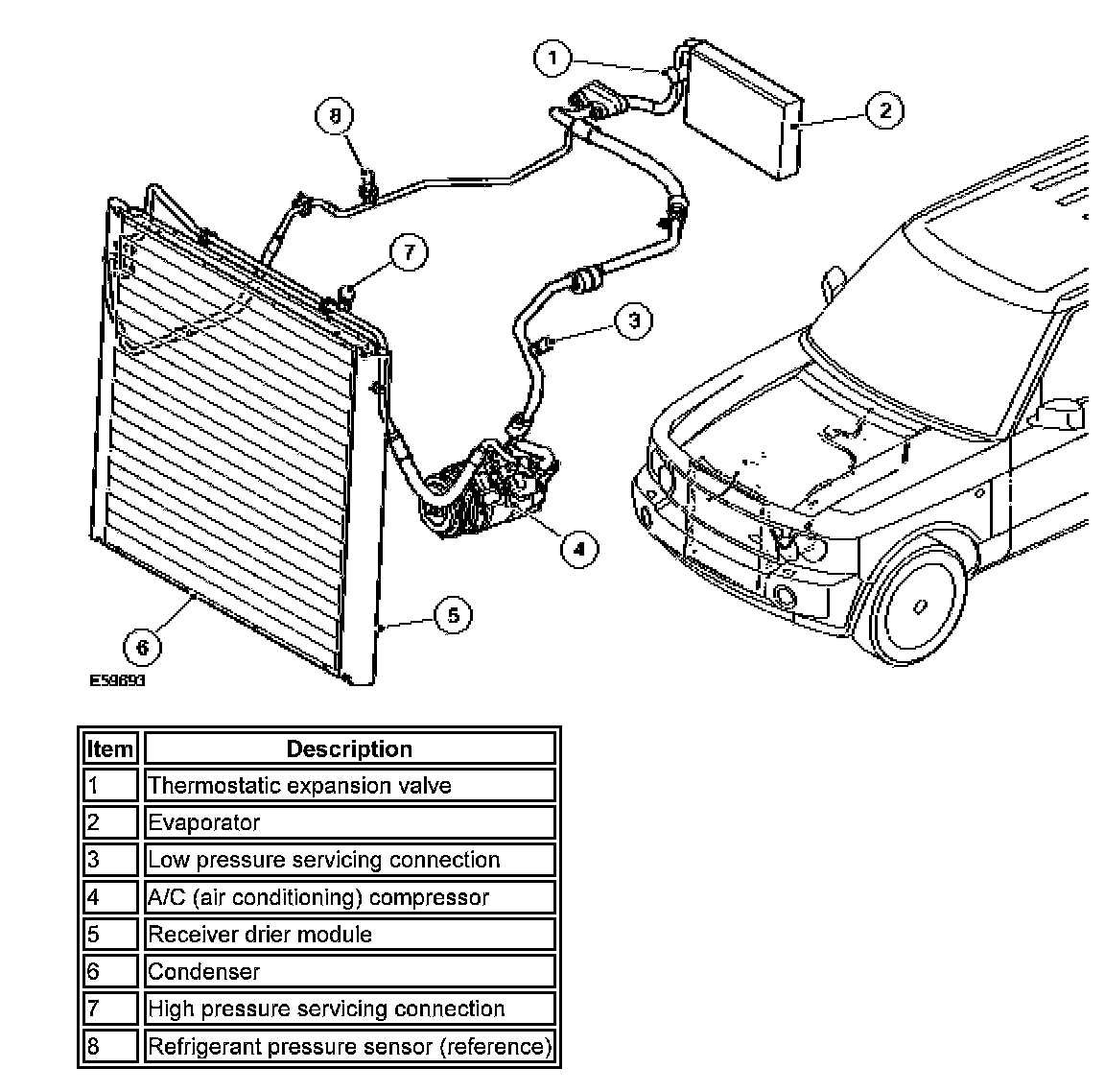 1
2
8
7
3
4
5
6
E59893

| Item | Description |
|---|---|
| 1 | Thermostatic expansion valve |
| 2 | Evaporator |
| 3 | Low pressure servicing connection |
| 4 | A/C (air conditioning) compressor |
| 5 | Receiver drier module |
| 6 | Condenser |
| 7 | High pressure servicing connection |
| 8 | Refrigerant pressure sensor (reference) |