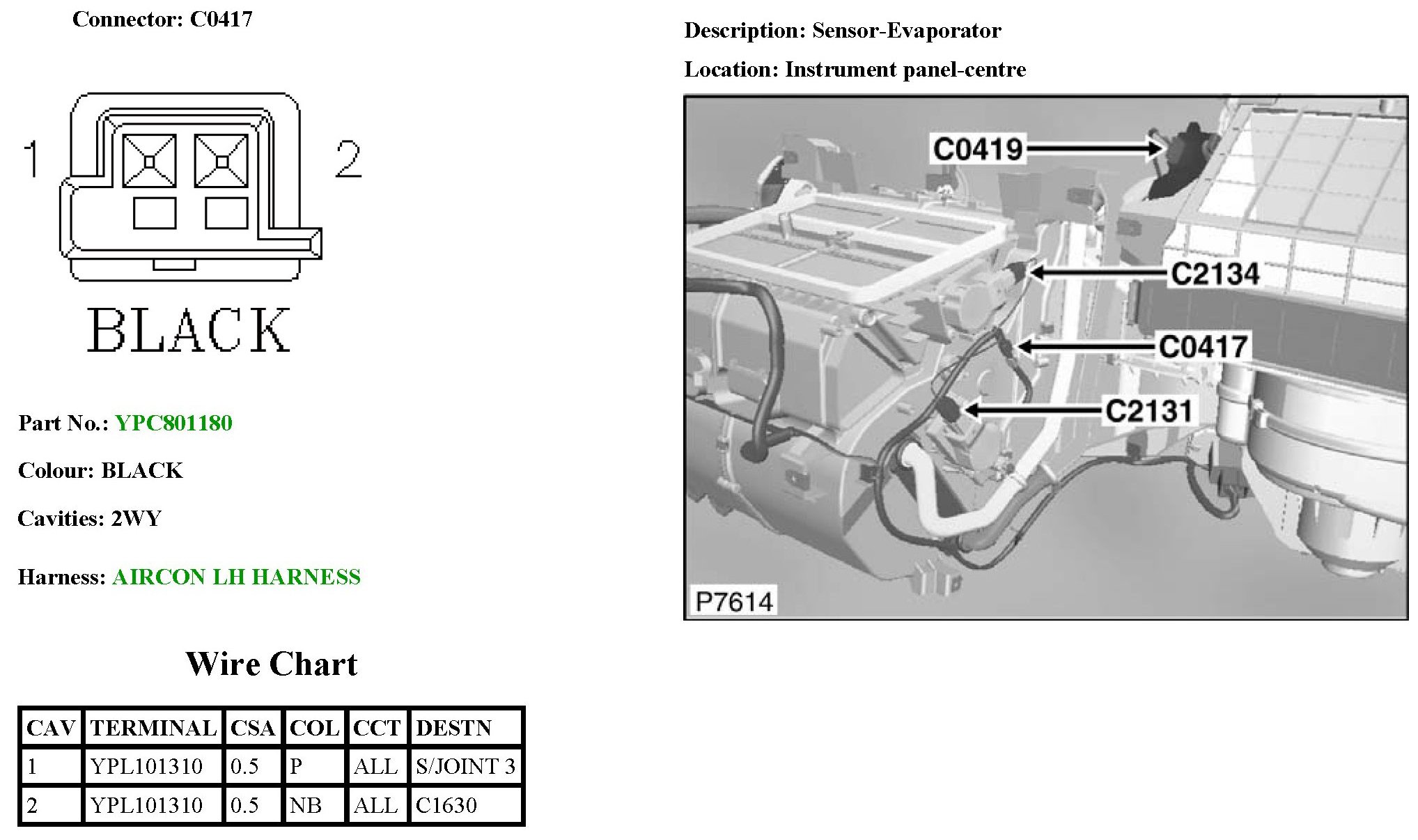 Connector: C0417

1

2

BLACK

Part No.: YPC801180

Colour: BLACK

Cavities: 2WY

Harness: AIRCON LH HARNESS

Wire Chart

| CAV | TERMINAL | CSA | COL | CCT | DESTN |
|---|---|---|---|---|---|
| 1 | YPL101310 | 0.5 | P | ALL | S/JOINT 3 |
| 2 | YPL101310 | 0.5 | NB | ALL | C1630 |

Description: Sensor-Evaporator

Location: Instrument panel-centre

C0419

C2134

C0417

C2131

P7614